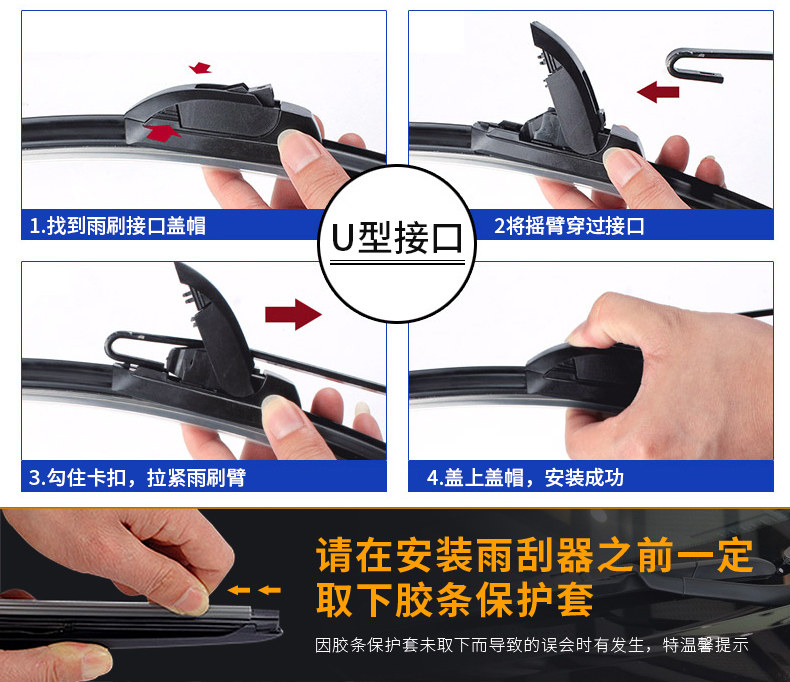 1.找到雨刷接口盖帽

U型接口

2将摇臂穿过接口

3.勾住卡扣，拉紧雨刷臂

4.盖上盖帽，安装成功

请在安装雨刮器之前一定取下胶条保护套

因胶条保护套未取下而导致的误会时有发生，特温馨提示