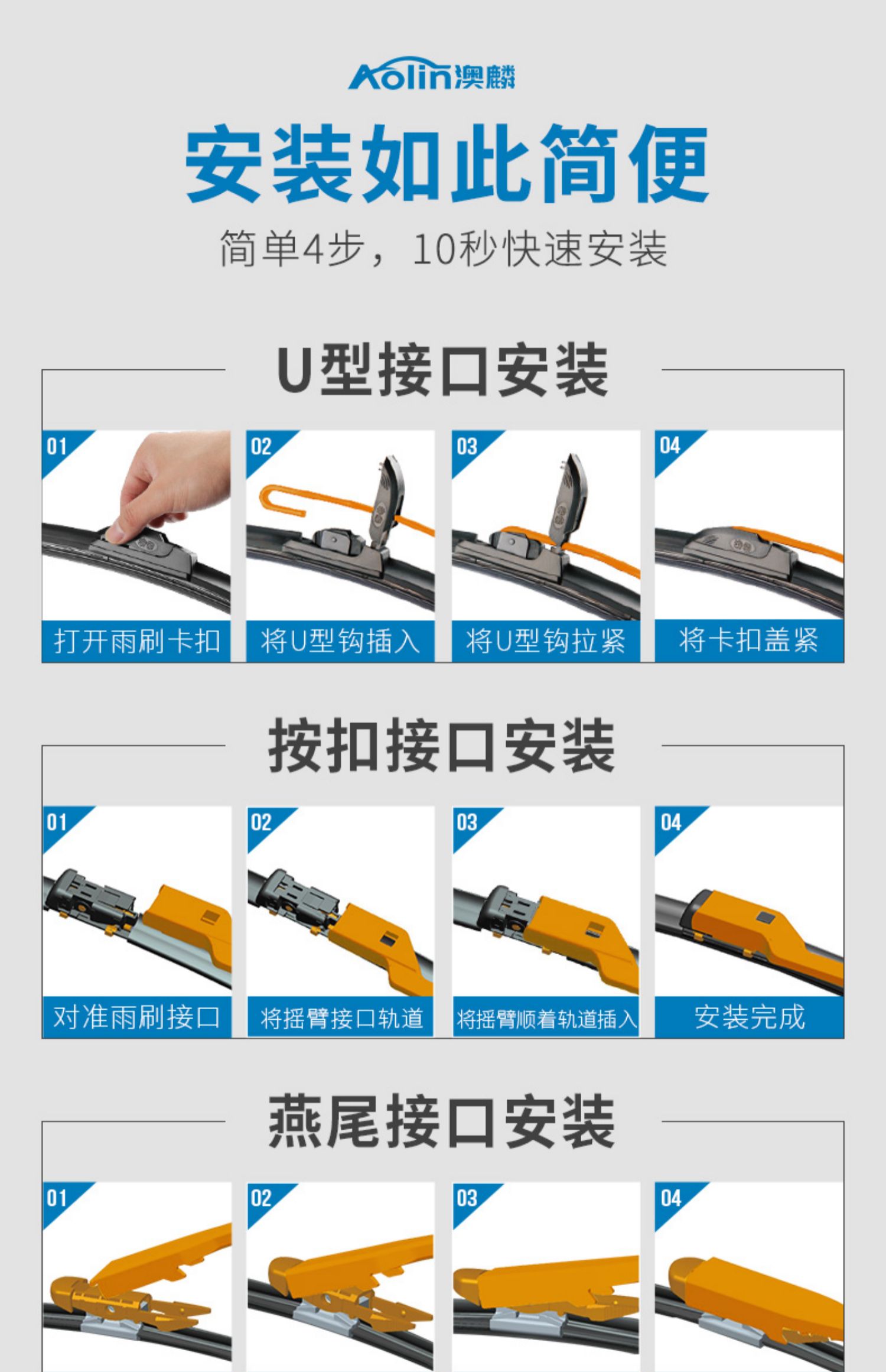 Aolin澳麟

安装如此简便

简单4步，10秒快速安装

U型接口安装

01
打开雨刷卡扣

02
将U型钩插入

03
将U型钩拉紧

04
将卡扣盖紧

按扣接口安装

01
对准雨刷接口

02
将摇臂接口轨道

03
将摇臂顺着轨道插入

04
安装完成

燕尾接口安装

01

02

03

04