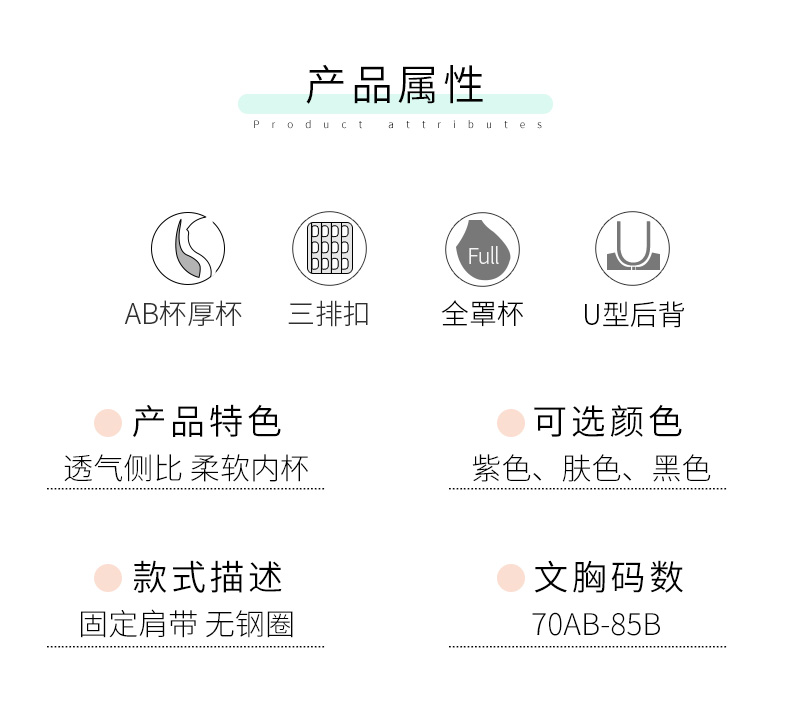 产品属性

Product attributes

Full

AB杯厚杯

三排扣

全罩杯

U型后背

产品特色

透气侧比 柔软内杯

可选颜色

紫色、肤色、黑色

款式描述

固定肩带 无钢圈

文胸码数

70AB-85B