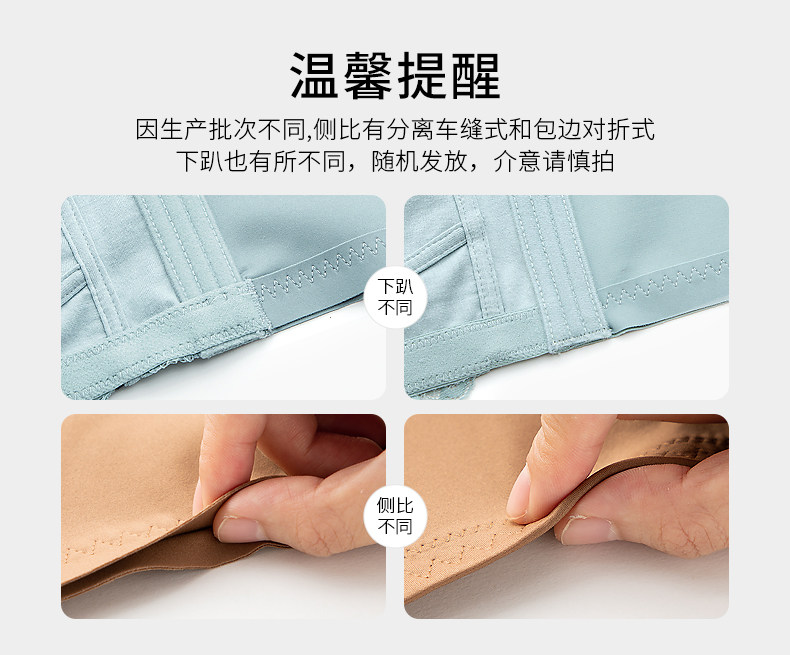 温馨提醒

因生产批次不同,侧比有分离车缝式和包边对折式
下趴也有所不同，随机发放，介意请慎拍

下趴
不同

侧比
不同