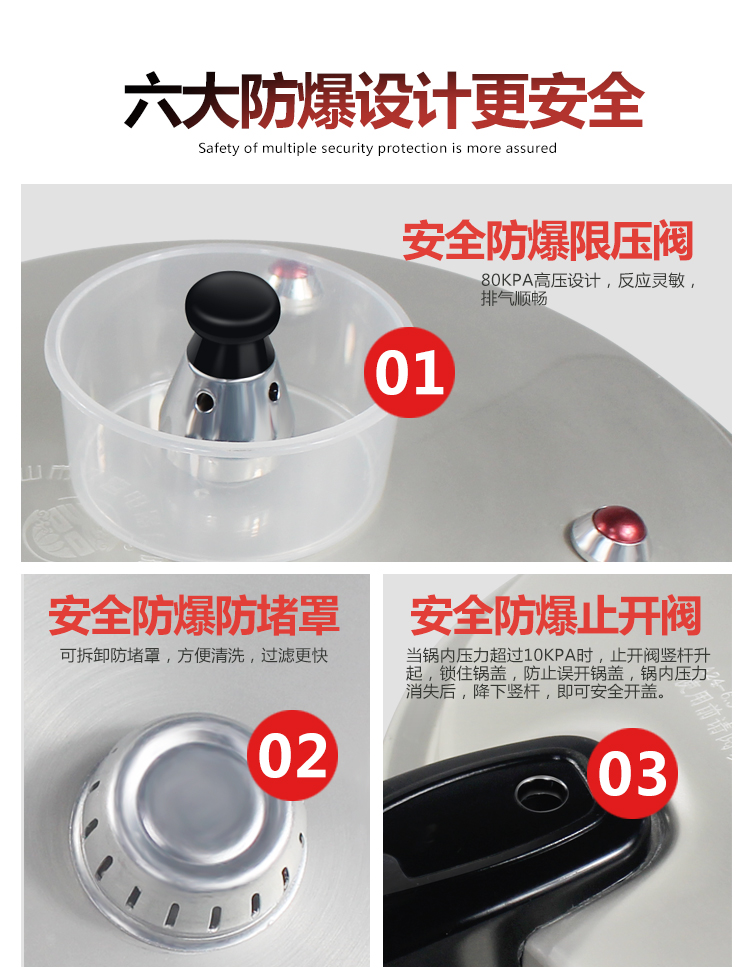 六大防爆设计更安全

Safety of multiple security protection is more assured

安全防爆限压阀

80KPA高压设计，反应灵敏，排气顺畅

01

安全防爆防堵罩

可拆卸防堵罩，方便清洗，过滤更快

02

安全防爆止开阀

当锅内压力超过10KPA时，止开阀竖杆升起，锁住锅盖，防止误开锅盖，锅内压力消失后，降下竖杆，即可安全开盖。

03