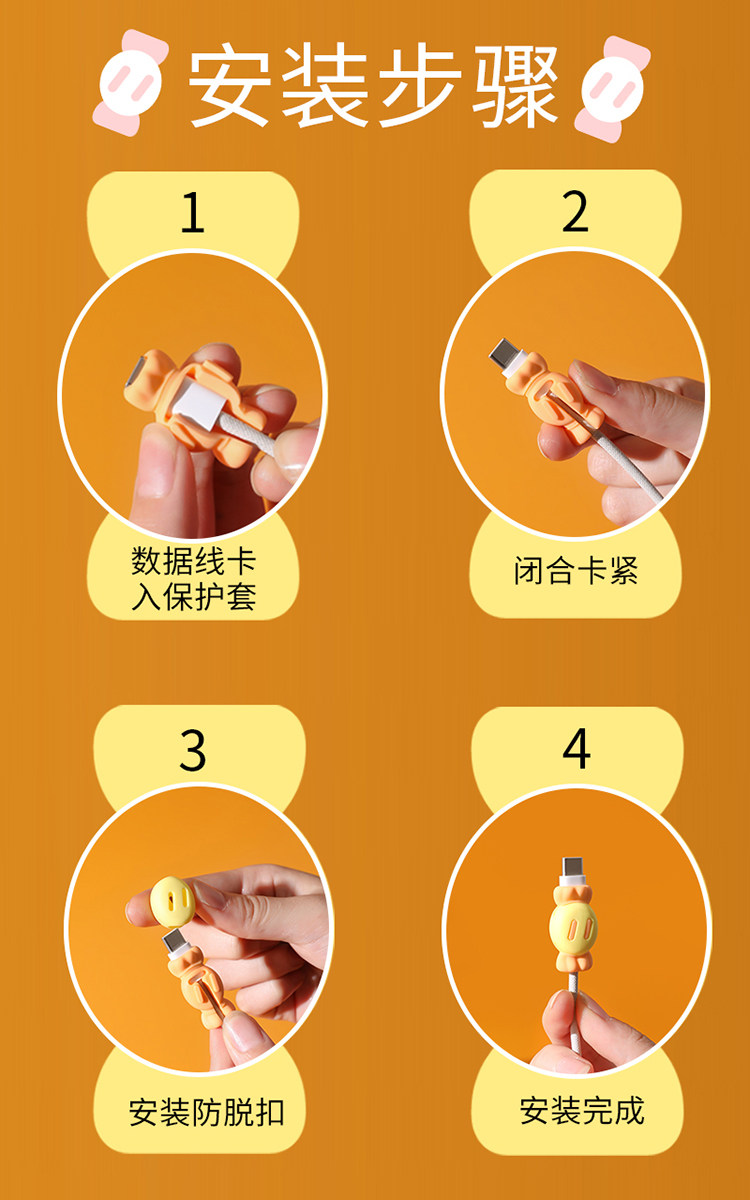 安装步骤

1
数据线卡入保护套

2
闭合卡紧

3
安装防脱扣

4
安装完成