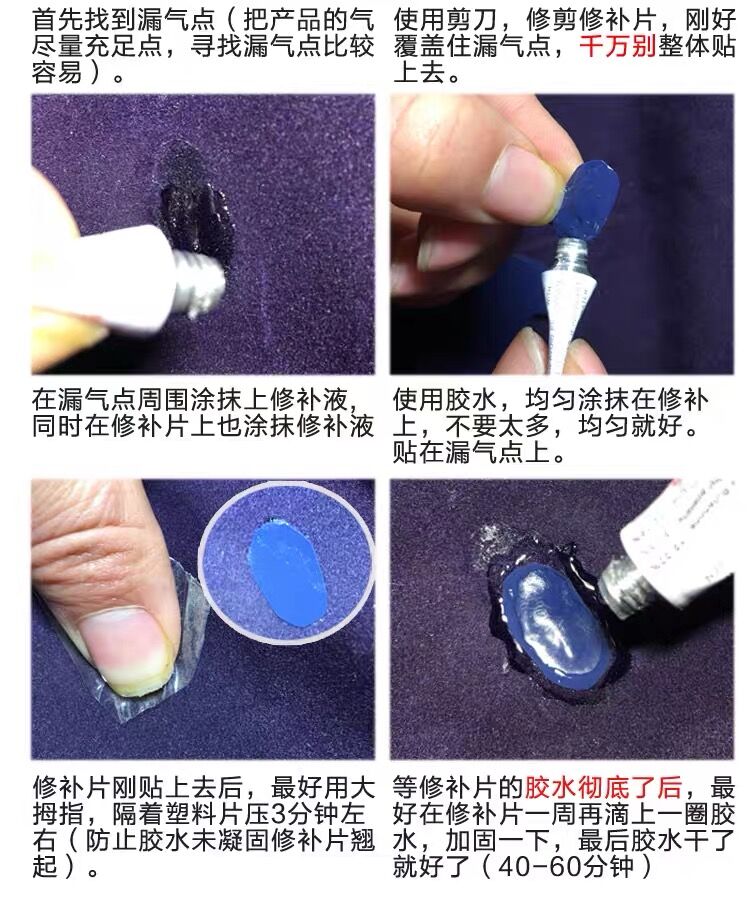 首先找到漏气点（把产品的气尽量充足点，寻找漏气点比较容易）。

使用剪刀，修剪修补片，刚好覆盖住漏气点，千万别整体贴上去。

在漏气点周围涂抹上修补液，同时在修补片上也涂抹修补液

使用胶水，均匀涂抹在修补上，不要太多，均匀就好。贴在漏气点上。

修补片刚贴上去后，最好用大拇指，隔着塑料片压3分钟左右（防止胶水未凝固修补片翘起）。

等修补片的胶水彻底了后，最好在修补片一周再滴上一圈胶水，加固一下，最后胶水干了就好了（40-60分钟）