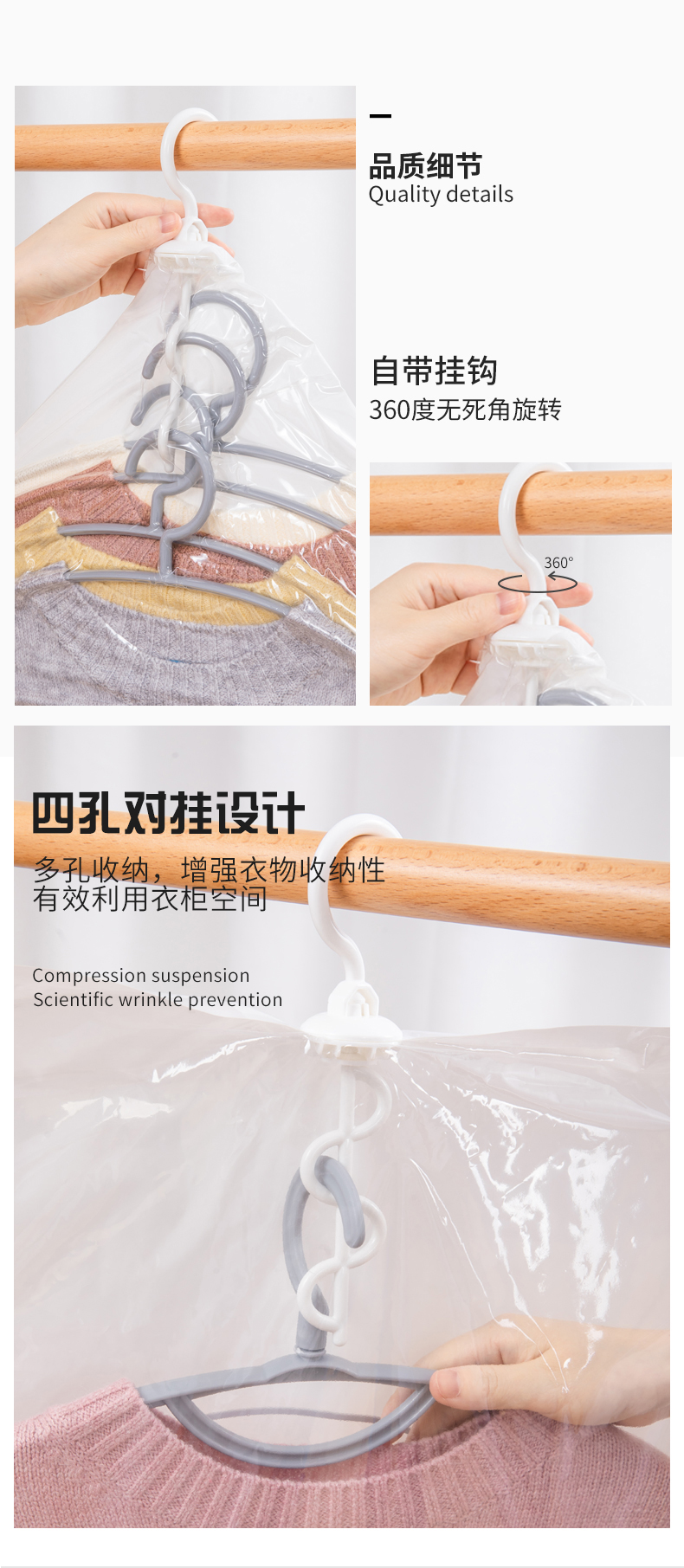 品质细节
Quality details

自带挂钩
360度无死角旋转

360°

四孔对挂设计
多孔收纳，增强衣物收纳性
有效利用衣柜空间

Compression suspension
Scientific wrinkle prevention