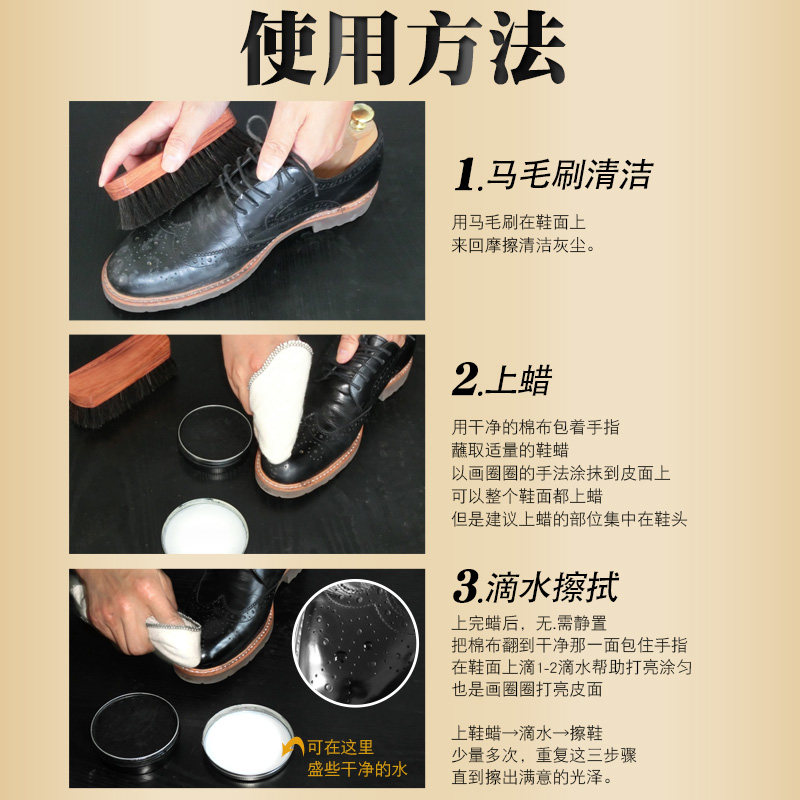 使用方法

1.马毛刷清洁

用马毛刷在鞋面上
来回摩擦清洁灰尘。

2.上蜡

用干净的棉布包着手指
蘸取适量的鞋蜡
以画圈圈的手法涂抹到皮面上
可以整个鞋面都上蜡
但是建议上蜡的部位集中在鞋头

3.滴水擦拭

上完蜡后，无.需静置
把棉布翻到干净那一面包住手指
在鞋面上滴1-2滴水帮助打亮涂匀
也是画圈圈打亮皮面

上鞋蜡→滴水→擦鞋
少量多次，重复这三步骤
直到擦出满意的光泽。

可在这里
盛些干净的水