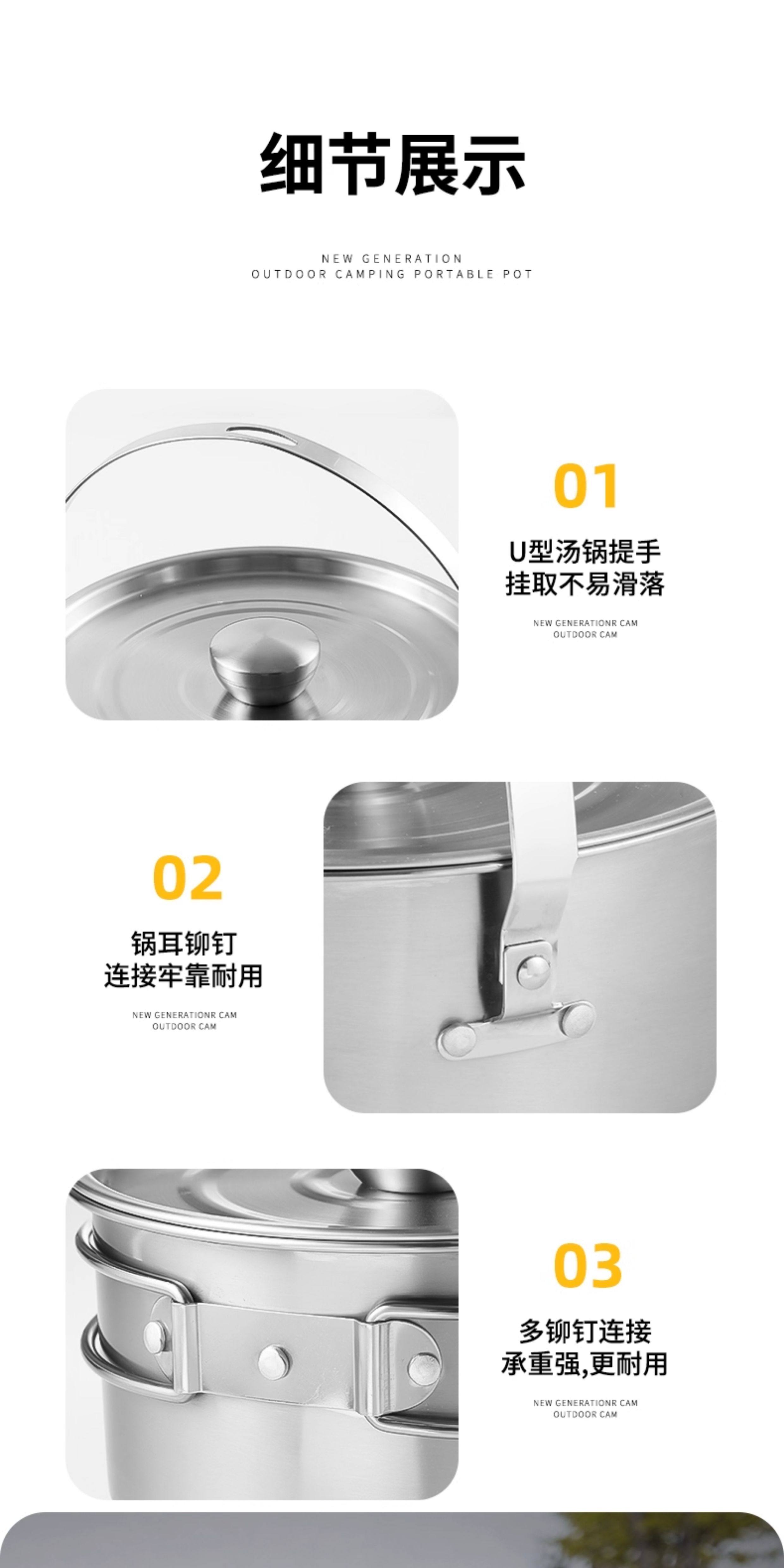 细节展示

NEW GENERATION
OUTDOOR CAMPING PORTABLE POT

01

U型汤锅提手
挂取不易滑落

NEW GENERATIONR CAM
OUTDOOR CAM

02

锅耳铆钉
连接牢靠耐用

NEW GENERATIONR CAM
OUTDOOR CAM

03

多铆钉连接
承重强,更耐用

NEW GENERATIONR CAM
OUTDOOR CAM