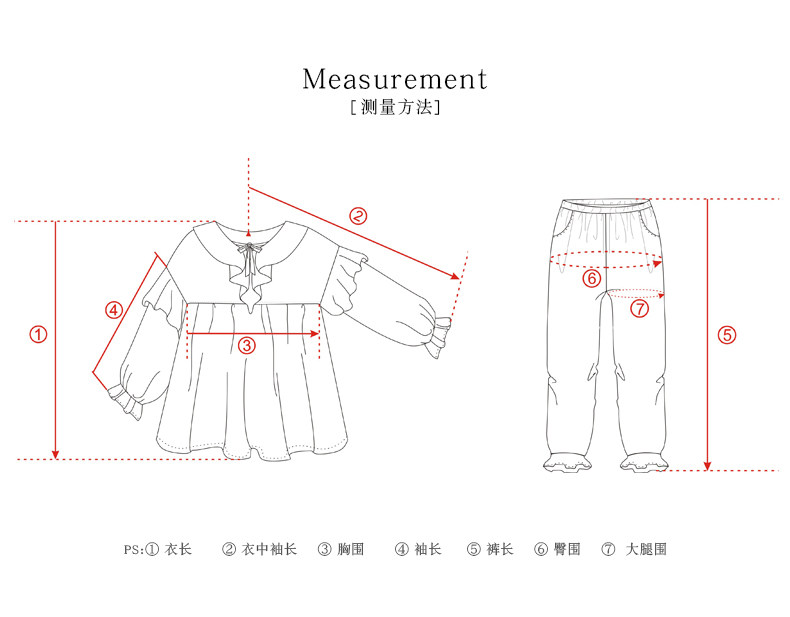 Measurement
[测量方法]

②
④
①
③

⑥
⑦
⑤

PS:① 衣长 ② 衣中袖长 ③ 胸围 ④ 袖长 ⑤ 裤长 ⑥ 臀围 ⑦ 大腿围