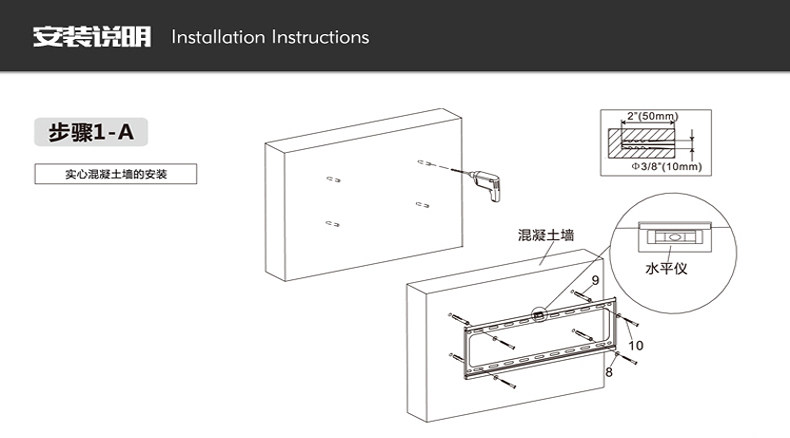 安装说明 Installation Instructions

步骤1-A

实心混凝土墙的安装

2"(50mm)

Φ3/8"(10mm)

混凝土墙

水平仪

9

10

8