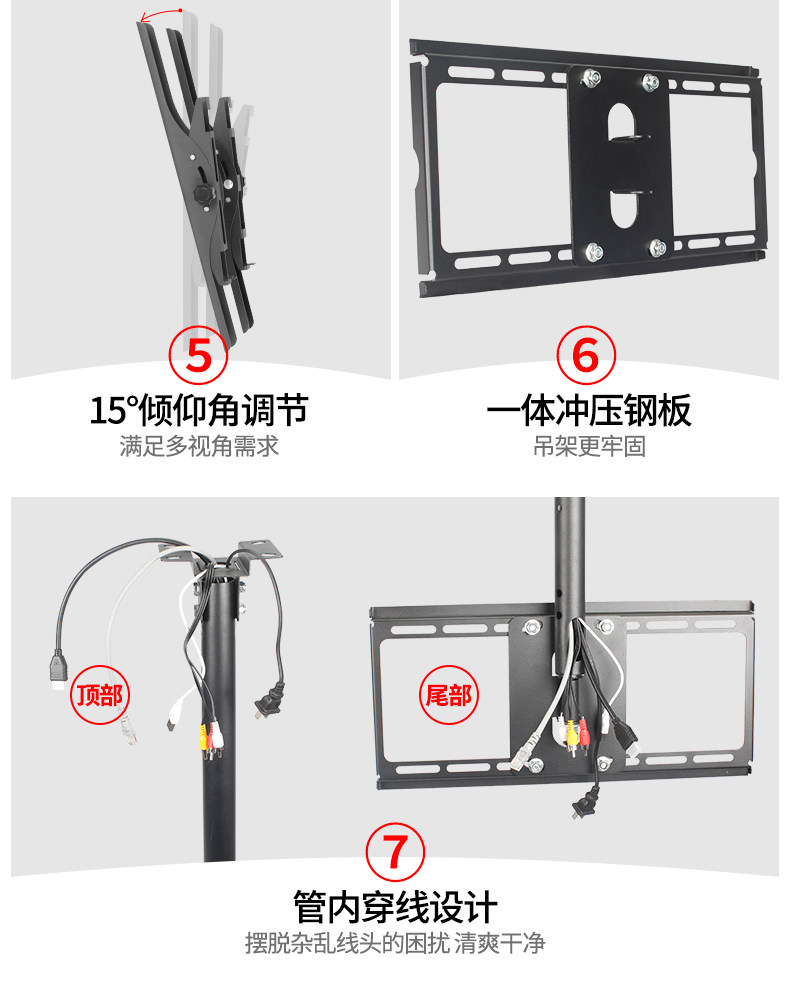 5

15°倾仰角调节

满足多视角需求

6

一体冲压钢板

吊架更牢固

顶部

尾部

7

管内穿线设计

摆脱杂乱线头的困扰 清爽干净