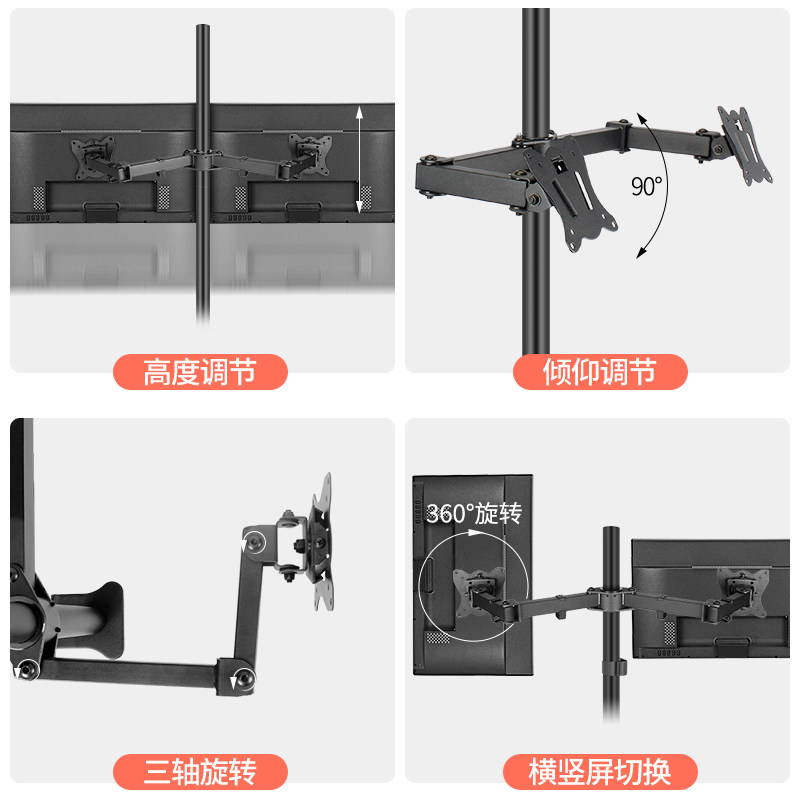 高度调节

90°

倾仰调节

三轴旋转

360°旋转

横竖屏切换