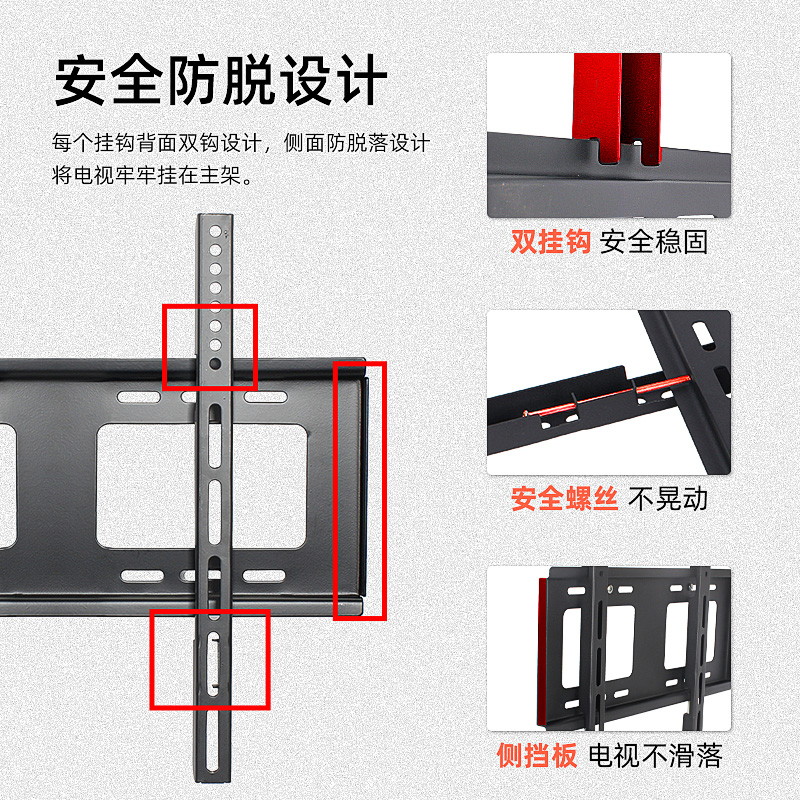 安全防脱设计

每个挂钩背面双钩设计，侧面防脱落设计将电视牢牢挂在主架。

双挂钩 安全稳固

安全螺丝 不晃动

侧挡板 电视不滑落