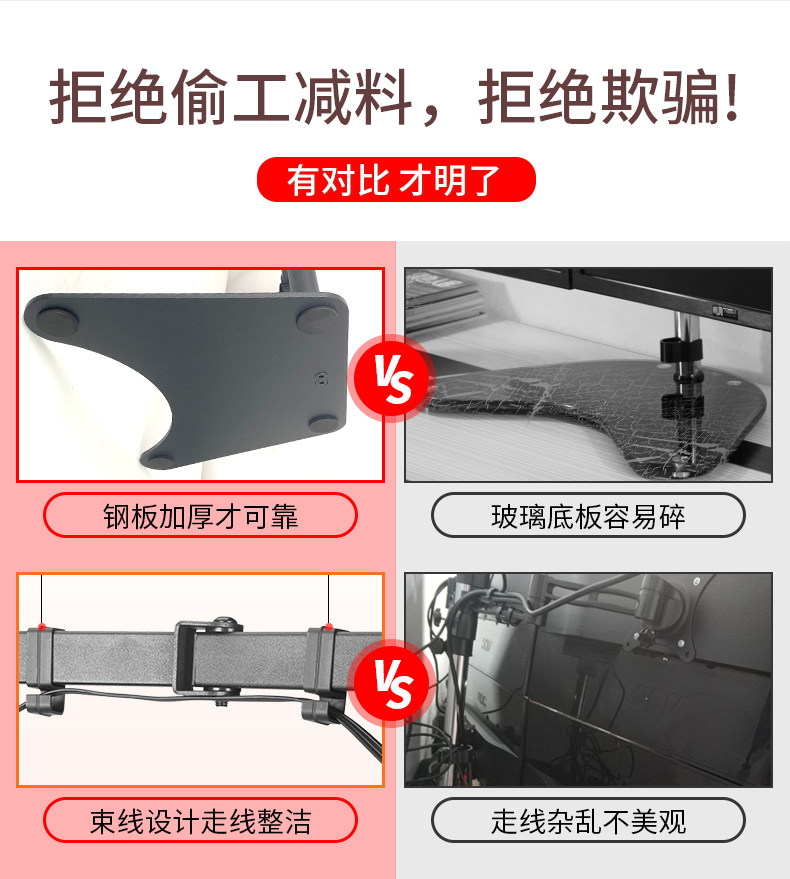 拒绝偷工减料，拒绝欺骗!

有对比 才明了

VS

钢板加厚才可靠

玻璃底板容易碎

VS

束线设计走线整洁

走线杂乱不美观