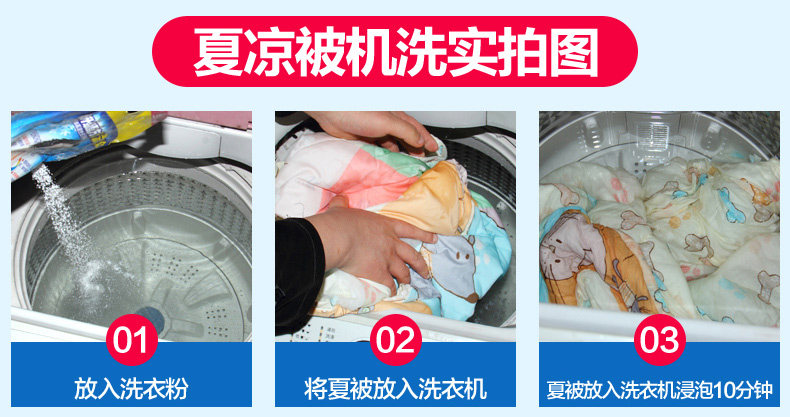 夏凉被机洗实拍图

01
放入洗衣粉

02
将夏被放入洗衣机

03
夏被放入洗衣机浸泡10分钟