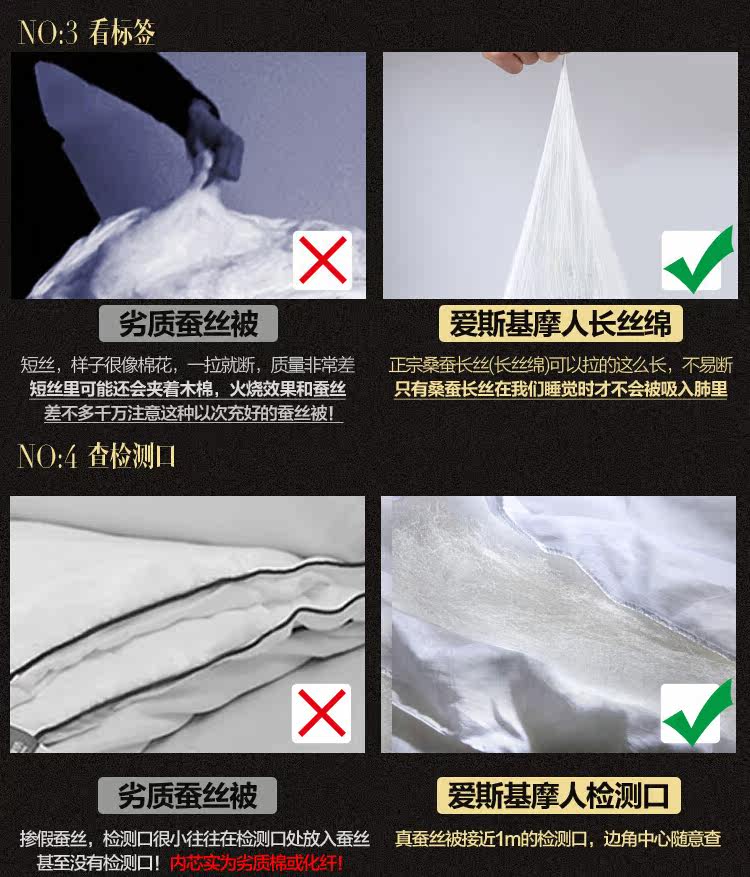 NO:3 看标签

劣质蚕丝被

短丝，样子很像棉花，一拉就断，质量非常差
短丝里可能还会夹着木棉，火烧效果和蚕丝
差不多千万注意这种以次充好的蚕丝被！

爱斯基摩人长丝绵

正宗桑蚕长丝(长丝绵)可以拉的这么长，不易断
只有桑蚕长丝在我们睡觉时才不会被吸入肺里

NO:4 查检测口

劣质蚕丝被

掺假蚕丝，检测口很小往往在检测口处放入蚕丝
甚至没有检测口！内芯实为劣质棉或化纤！

爱斯基摩人检测口

真蚕丝被接近1m的检测口，边角中心随意查