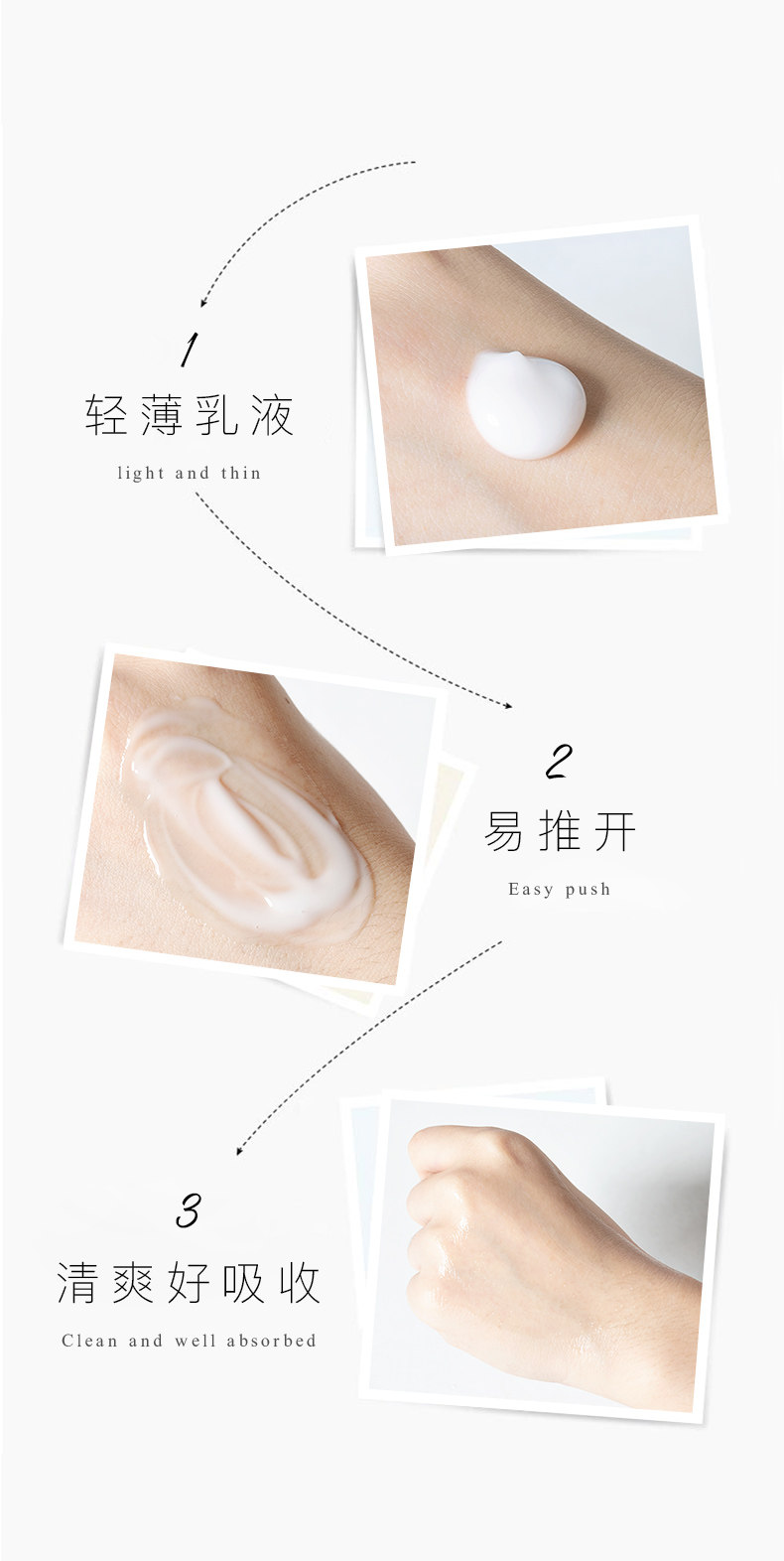 1
轻薄乳液
light and thin

2
易推开
Easy push

3
清爽好吸收
Clean and well absorbed