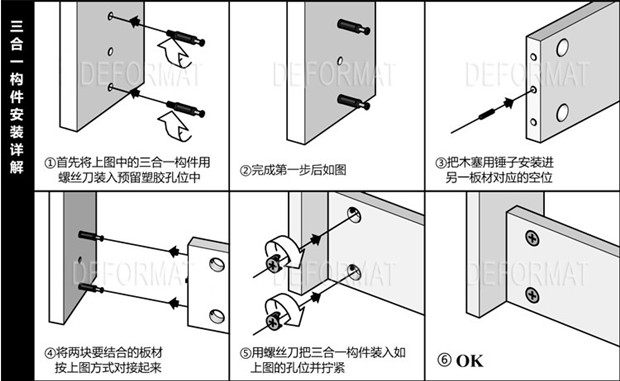 三合一构件安装详解

DEFORMAT

①首先将上图中的三合一构件用螺丝刀装入预留塑胶孔位中

DEFORMAT

②完成第一步后如图

DEFORMAT

③把木塞用锤子安装进另一板材对应的空位

DEFORMAT

④将两块要结合的板材按上图方式对接起来

DEFORMAT

⑤用螺丝刀把三合一构件装入如上图的孔位并拧紧

DEFORMAT

⑥ OK