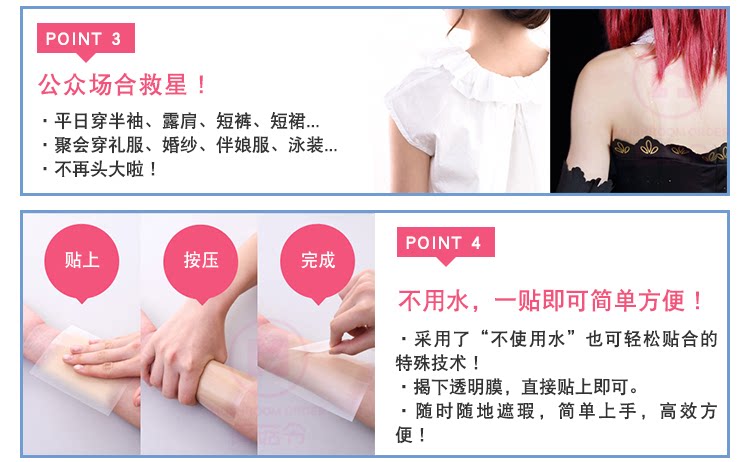 POINT 3

公众场合救星！

・平日穿半袖、露肩、短裤、短裙...
・聚会穿礼服、婚纱、伴娘服、泳装...
・不再头大啦！

贴上

按压

完成

POINT 4

不用水，一贴即可简单方便！

・采用了“不使用水”也可轻松贴合的特殊技术！
・揭下透明膜，直接贴上即可。
・随时随地遮瑕，简单上手，高效方便！