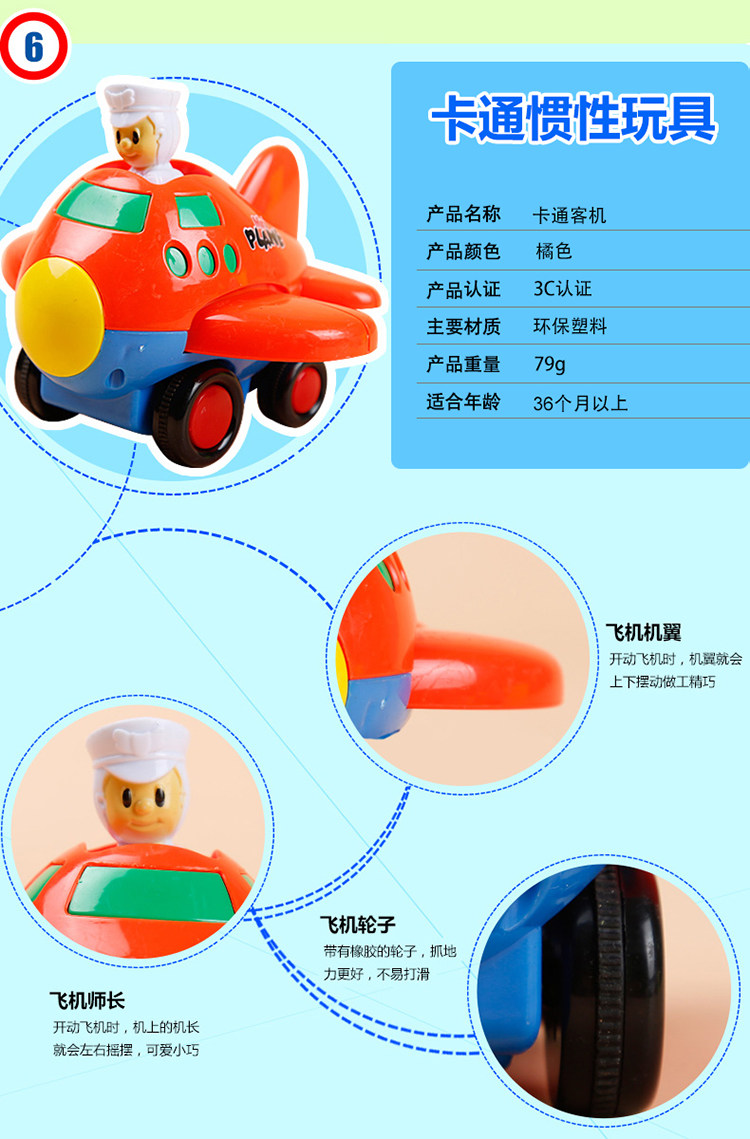 6

卡通惯性玩具

| 产品名称 | 卡通客机 |
|---|---|
| 产品颜色 | 橘色 |
| 产品认证 | 3C认证 |
| 主要材质 | 环保塑料 |
| 产品重量 | 79g |
| 适合年龄 | 36个月以上 |

PLANE

飞机机翼
开动飞机时，机翼就会上下摆动做工精巧

飞机轮子
带有橡胶的轮子，抓地力更好，不易打滑

飞机师长
开动飞机时，机上的机长就会左右摇摆，可爱小巧