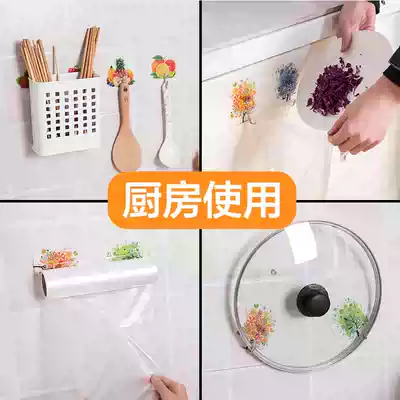 厨房使用