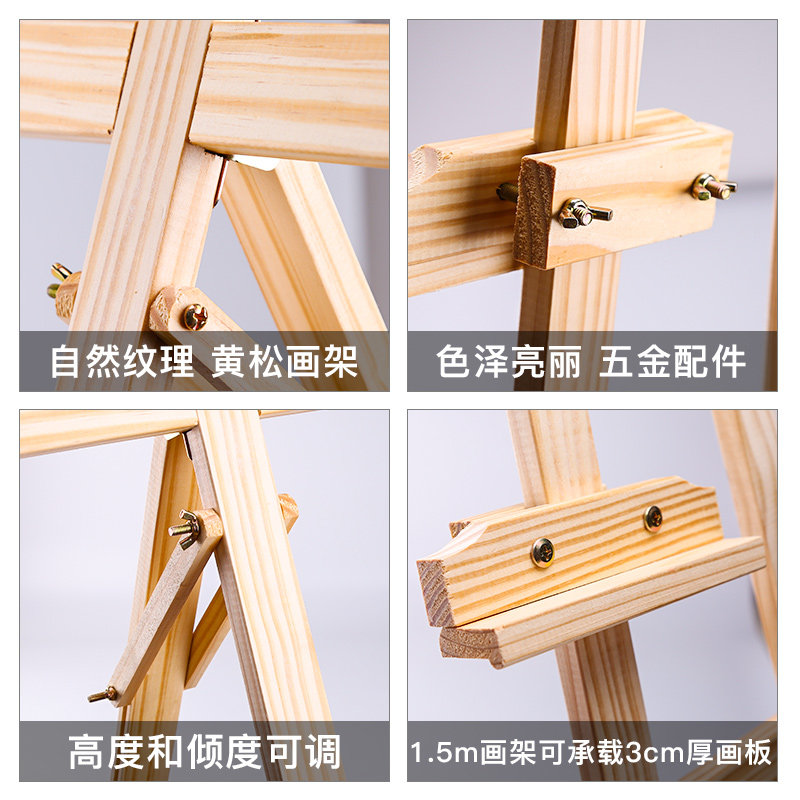 自然纹理 黄松画架

色泽亮丽 五金配件

高度和倾度可调

1.5m画架可承载3cm厚画板