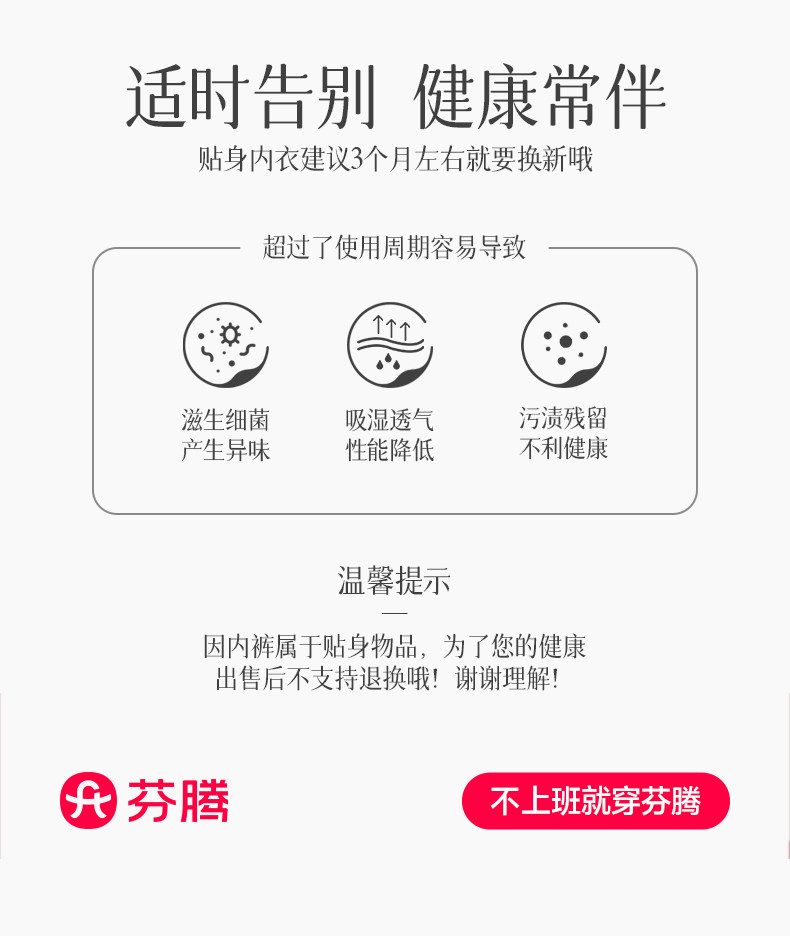 适时告别 健康常伴

贴身内衣建议3个月左右就要换新哦

超过了使用周期容易导致

滋生细菌
产生异味

吸湿透气
性能降低

污渍残留
不利健康

温馨提示

因内裤属于贴身物品，为了您的健康
出售后不支持退换哦！谢谢理解！

芬腾

不上班就穿芬腾