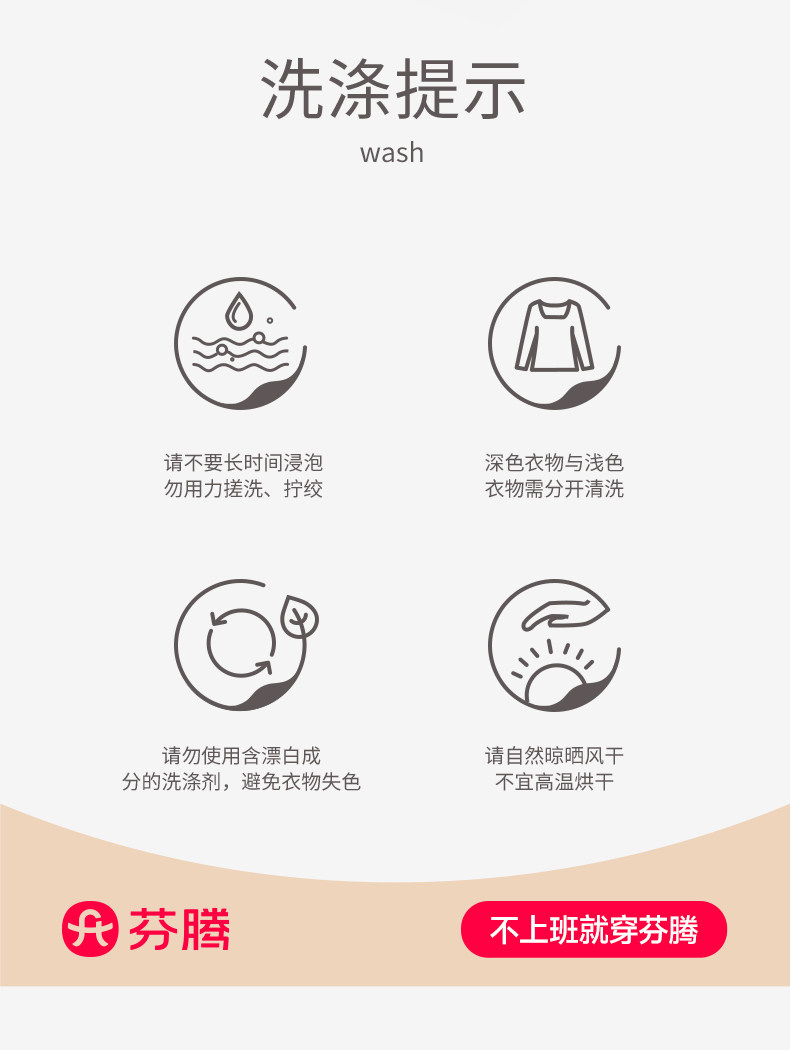 洗涤提示

wash

请不要长时间浸泡
勿用力搓洗、拧绞

深色衣物与浅色
衣物需分开清洗

请勿使用含漂白成
分的洗涤剂，避免衣物失色

请自然晾晒风干
不宜高温烘干

芬腾

不上班就穿芬腾