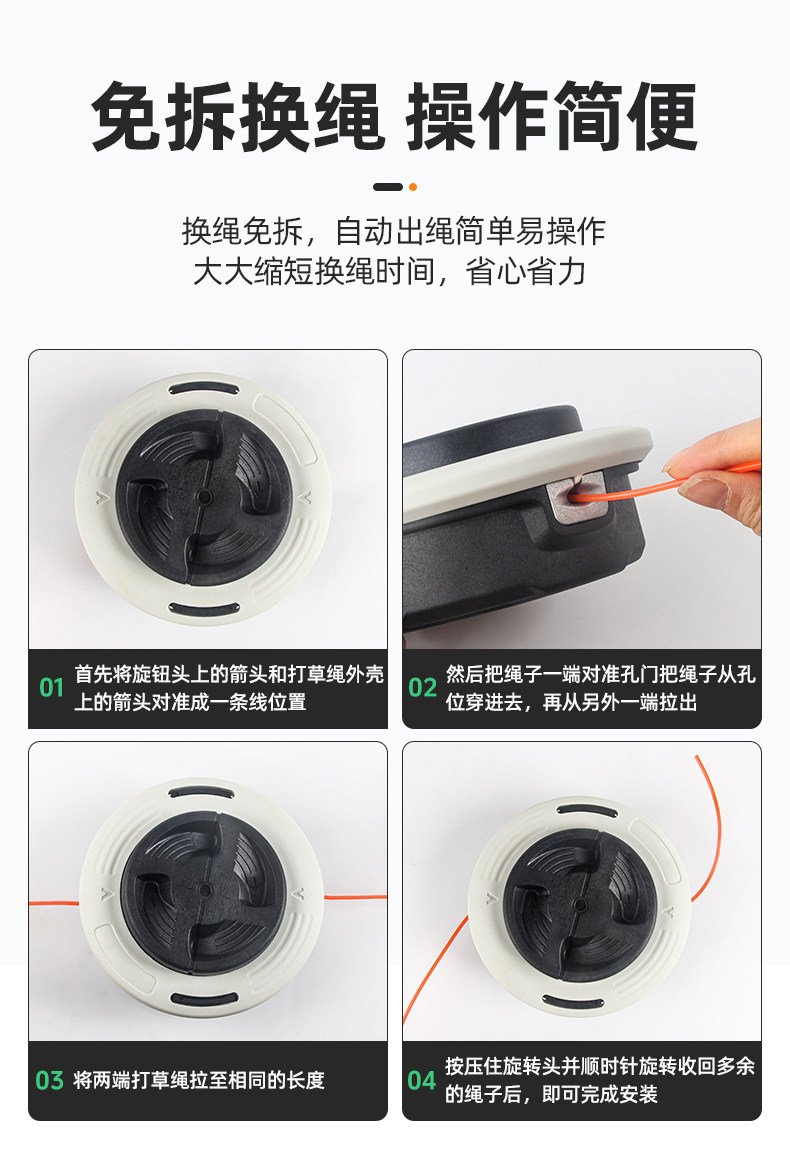 免拆换绳 操作简便

换绳免拆，自动出绳简单易操作
大大缩短换绳时间，省心省力

01 首先将旋钮头上的箭头和打草绳外壳上的箭头对准成一条线位置

02 然后把绳子一端对准孔门把绳子从孔位穿进去，再从另外一端拉出

03 将两端打草绳拉至相同的长度

04 按压住旋转头并顺时针旋转收回多余的绳子后，即可完成安装