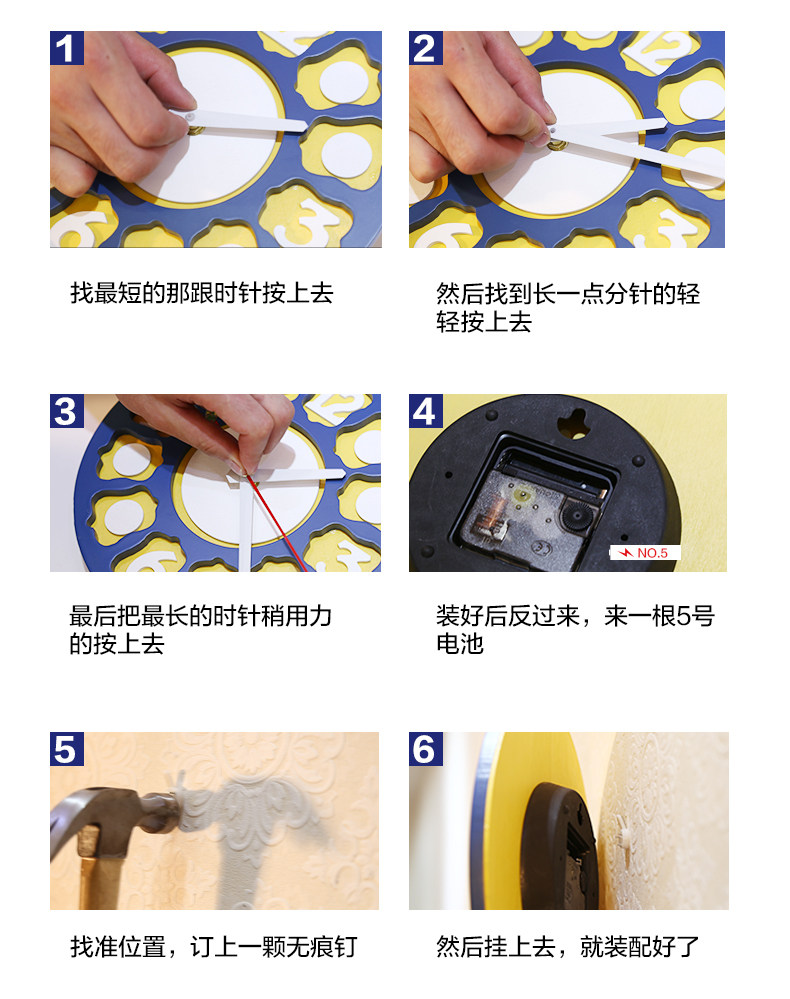 1

找最短的那跟时针按上去

2

然后找到长一点分针的轻轻按上去

3

最后把最长的时针稍用力的按上去

4

NO.5

装好后反过来，来一根5号电池

5

找准位置，订上一颗无痕钉

6

然后挂上去，就装配好了