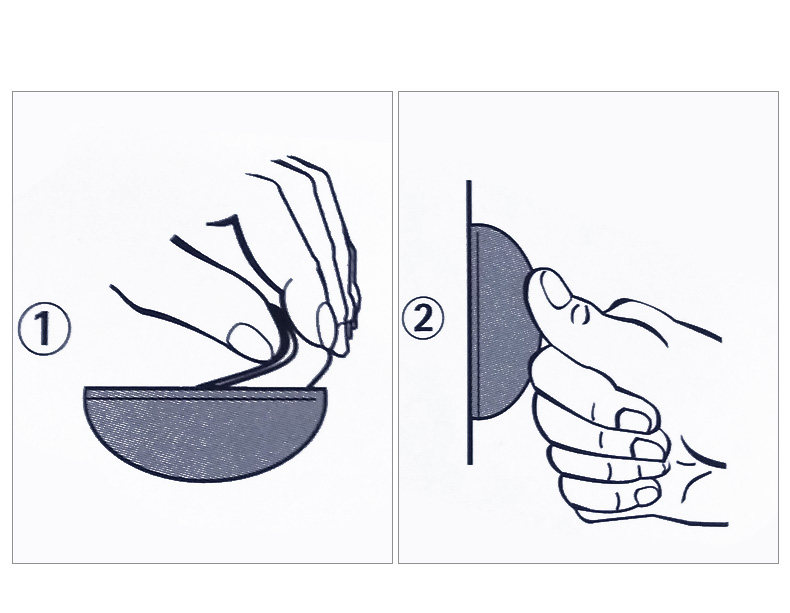 ①

②