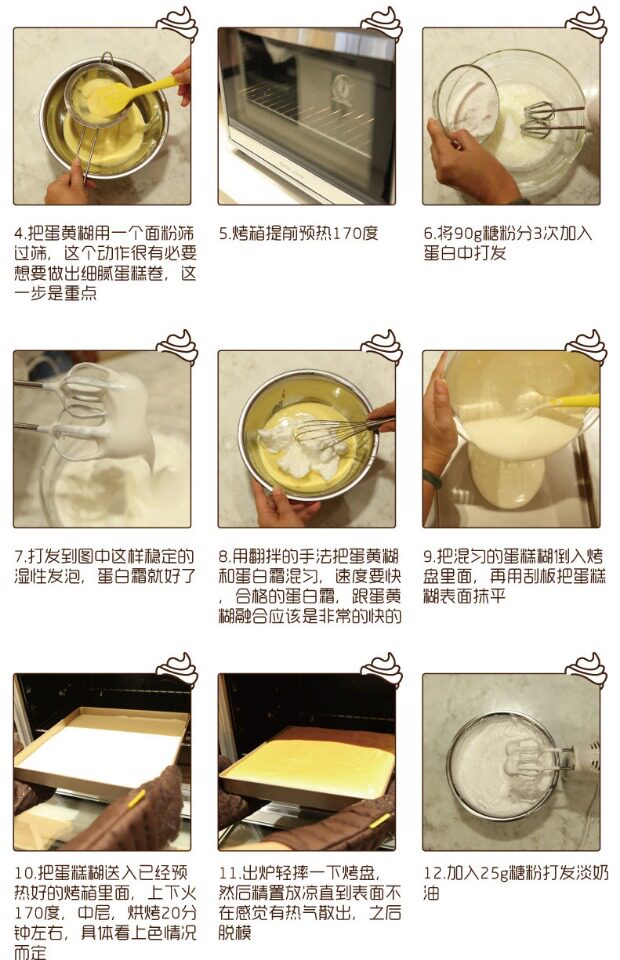 4.把蛋黄糊用一个面粉筛过筛，这个动作很有必要想要做出细腻蛋糕卷，这一步是重点

5.烤箱提前预热170度

6.将90g糖粉分3次加入蛋白中打发

7.打发到图中这样稳定的湿性发泡，蛋白霜就好了

8.用翻拌的手法把蛋黄糊和蛋白霜混匀，速度要快，合格的蛋白霜，跟蛋黄糊融合应该是非常的快的

9.把混匀的蛋糕糊倒入烤盘里面，再用刮板把蛋糕糊表面抹平

10.把蛋糕糊送入已经预热好的烤箱里面，上下火170度，中层，烘烤20分钟左右，具体看上色情况而定

11.出炉轻摔一下烤盘，然后静置放凉直到表面不在感觉有热气散出，之后脱模

12.加入25g糖粉打发淡奶油