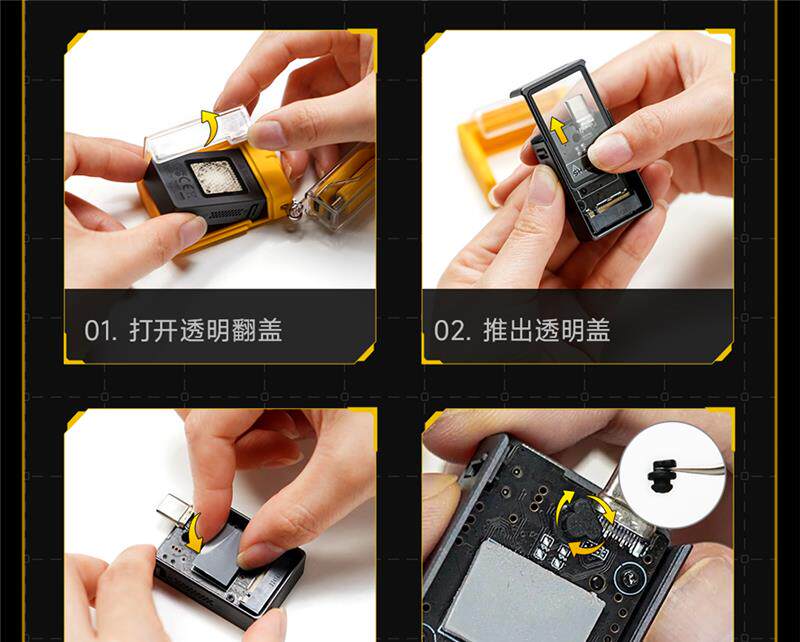 01. 打开透明翻盖

02. 推出透明盖