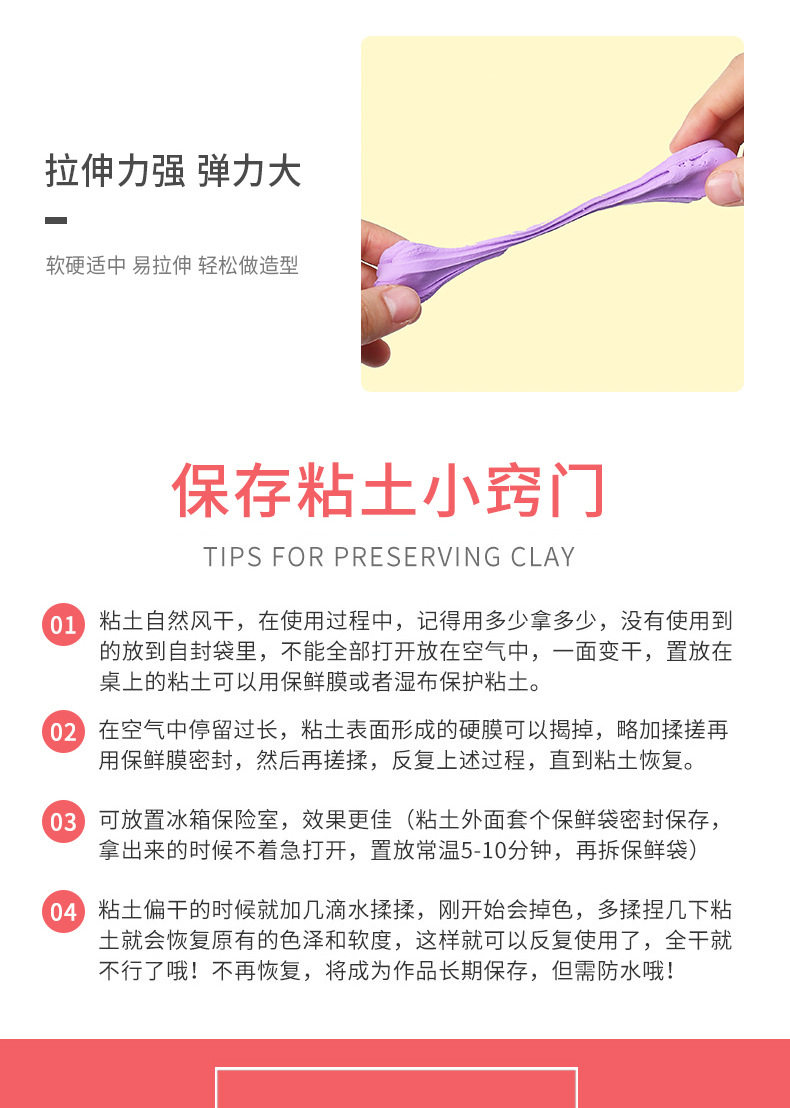 拉伸力强 弹力大

软硬适中 易拉伸 轻松做造型

保存粘土小窍门

TIPS FOR PRESERVING CLAY

01 粘土自然风干，在使用过程中，记得用多少拿多少，没有使用到的放到自封袋里，不能全部打开放在空气中，一面变干，置放在桌上的粘土可以用保鲜膜或者湿布保护粘土。

02 在空气中停留过长，粘土表面形成的硬膜可以揭掉，略加揉搓再用保鲜膜密封，然后再搓揉，反复上述过程，直到粘土恢复。

03 可放置冰箱保险室，效果更佳（粘土外面套个保鲜袋密封保存，拿出来的时候不着急打开，置放常温5-10分钟，再拆保鲜袋）

04 粘土偏干的时候就加几滴水揉揉，刚开始会掉色，多揉捏几下粘土就会恢复原有的色泽和软度，这样就可以反复使用了，全干就不行了哦！不再恢复，将成为作品长期保存，但需防水哦！