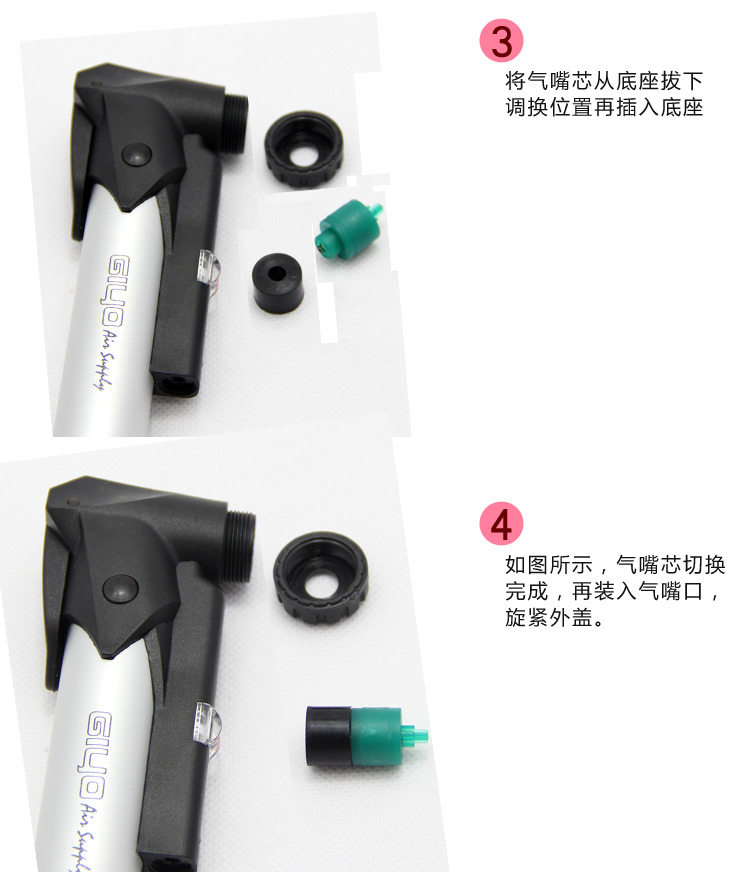 GIYO Air Supply

3
将气嘴芯从底座拔下调换位置再插入底座

GIYO Air Supply

4
如图所示，气嘴芯切换完成，再装入气嘴口，旋紧外盖。