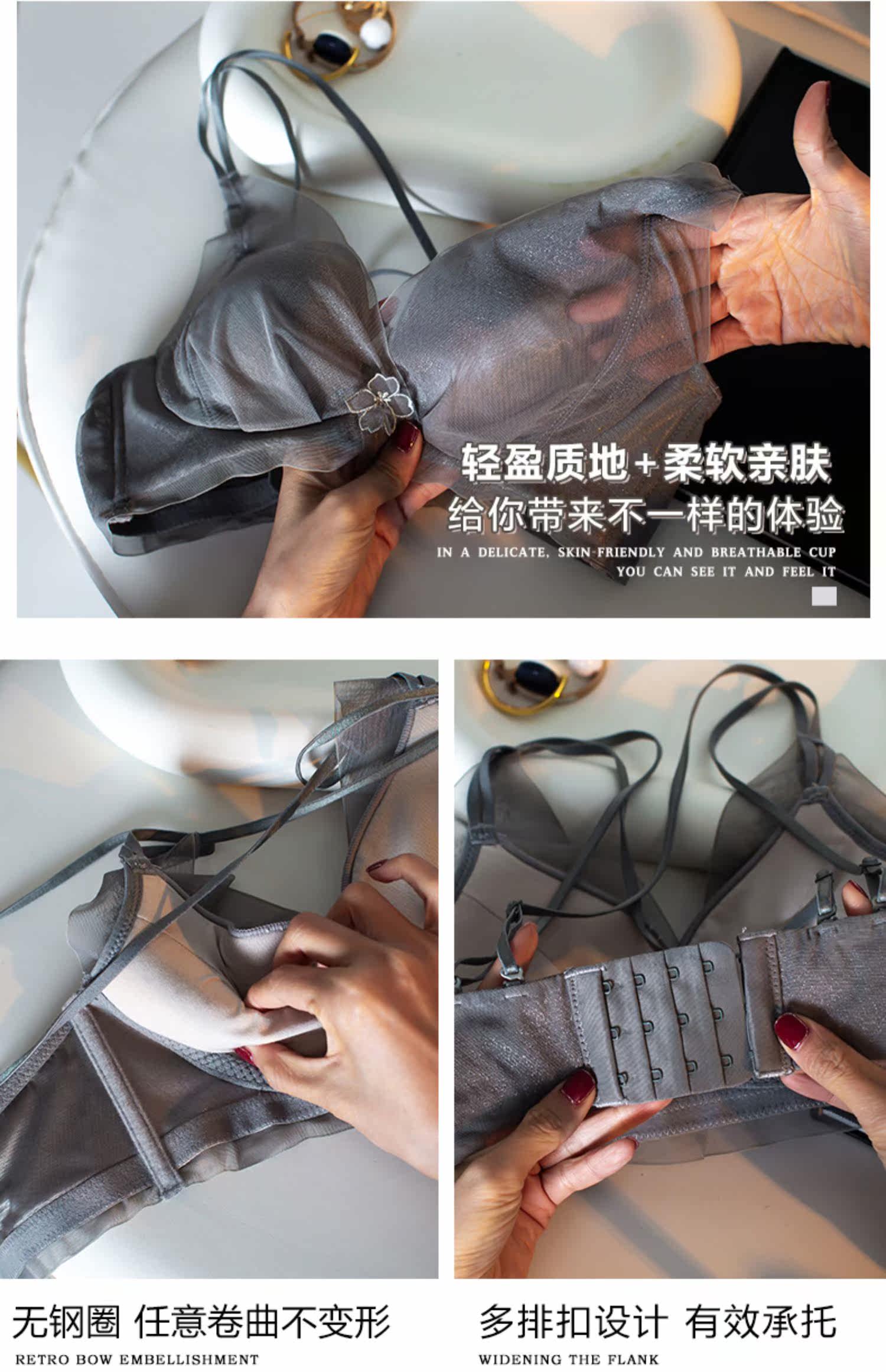 轻盈质地+柔软亲肤
给你带来不一样的体验
IN A DELICATE, SKIN-FRIENDLY AND BREATHABLE CUP
YOU CAN SEE IT AND FEEL IT

无钢圈 任意卷曲不变形
RETRO BOW EMBELLISHMENT

多排扣设计 有效承托
WIDENING THE FLANK