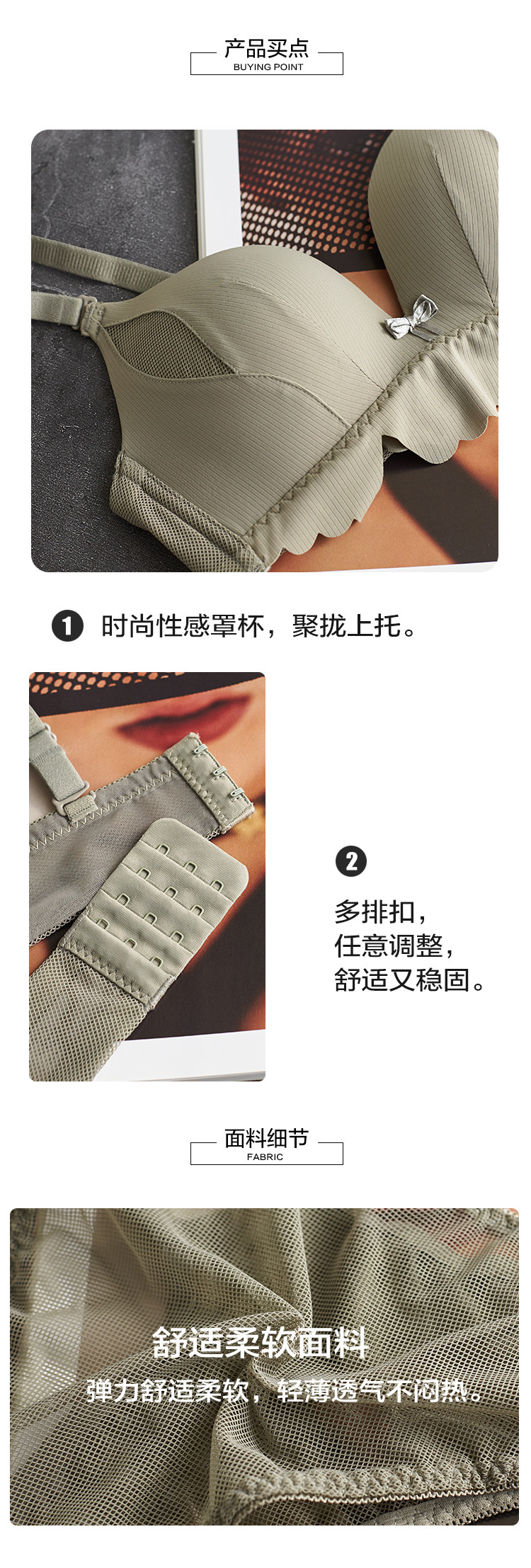 产品买点
BUYING POINT

1 时尚性感罩杯，聚拢上托。

2
多排扣，
任意调整，
舒适又稳固。

面料细节
FABRIC

舒适柔软面料
弹力舒适柔软，轻薄透气不闷热。