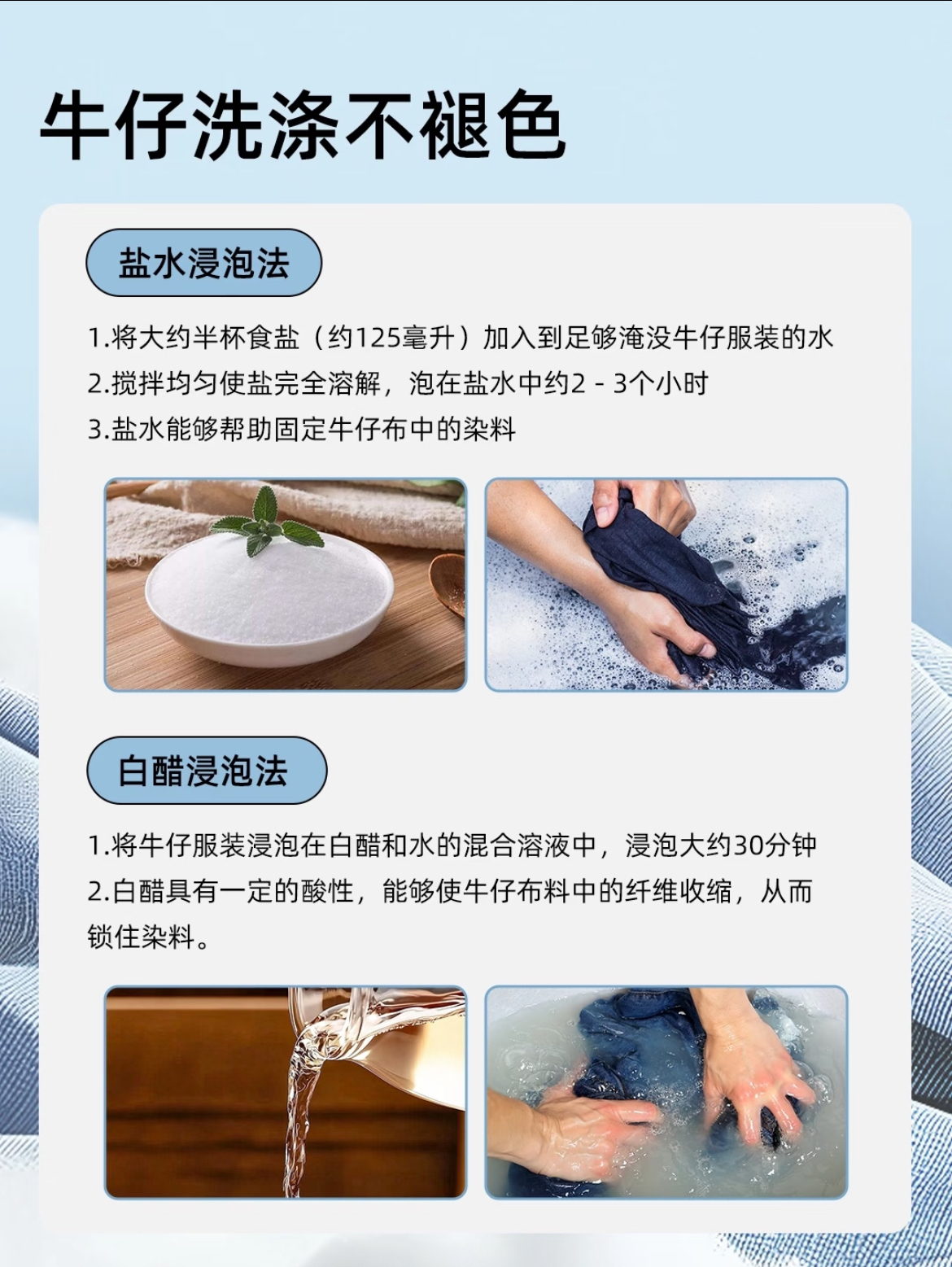 牛仔洗涤不褪色

盐水浸泡法

1.将大约半杯食盐（约125毫升）加入到足够淹没牛仔服装的水
2.搅拌均匀使盐完全溶解，泡在盐水中约2 - 3个小时
3.盐水能够帮助固定牛仔布中的染料

白醋浸泡法

1.将牛仔服装浸泡在白醋和水的混合溶液中，浸泡大约30分钟
2.白醋具有一定的酸性，能够使牛仔布料中的纤维收缩，从而锁住染料。