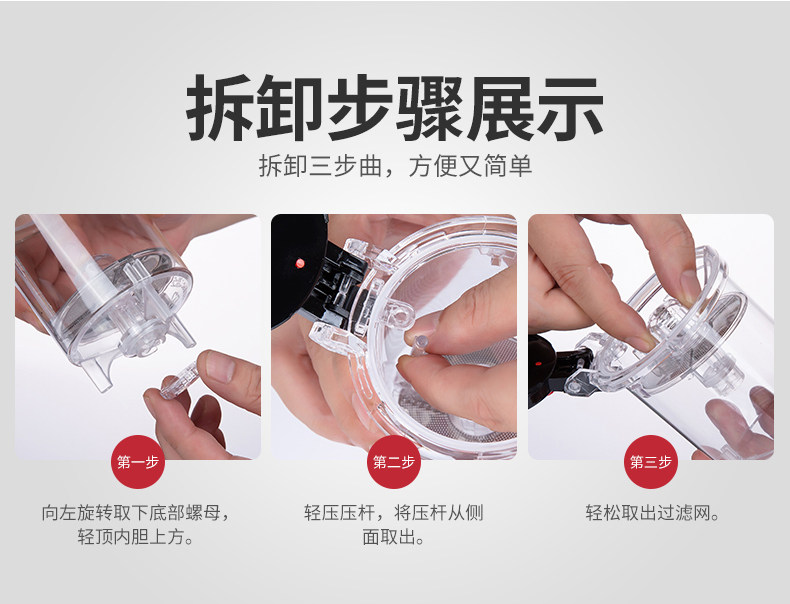 拆卸步骤展示

拆卸三步曲，方便又简单

第一步

向左旋转取下底部螺母，轻顶内胆上方。

第二步

轻压压杆，将压杆从侧面取出。

第三步

轻松取出过滤网。