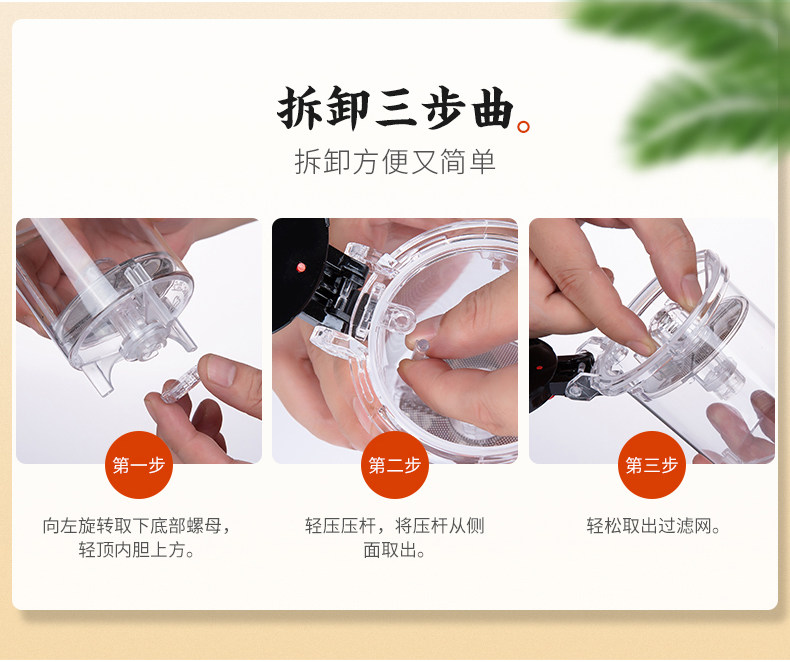 拆卸三步曲。

拆卸方便又简单

第一步

向左旋转取下底部螺母，轻顶内胆上方。

第二步

轻压压杆，将压杆从侧面取出。

第三步

轻松取出过滤网。