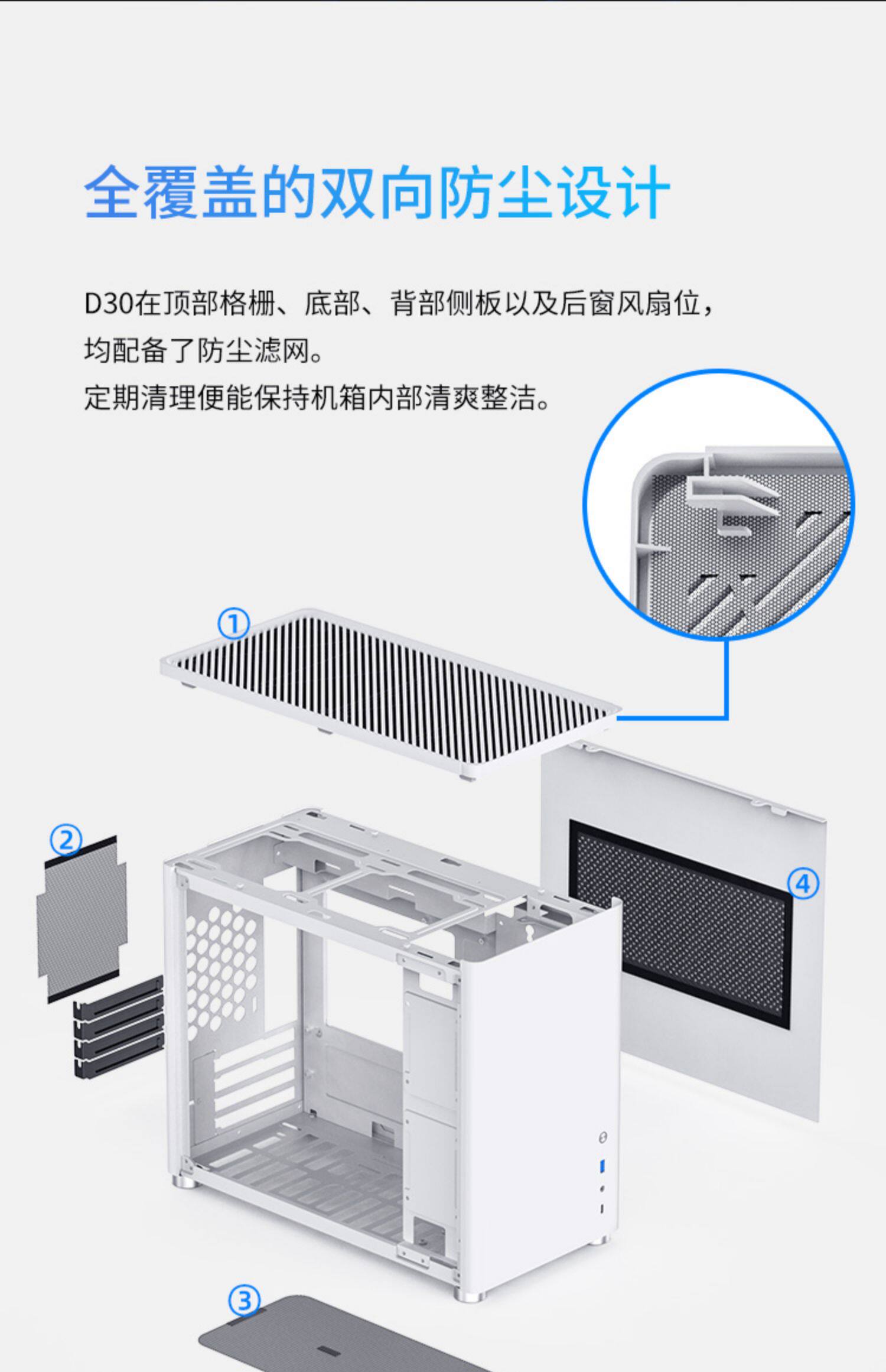 全覆盖的双向防尘设计

D30在顶部格栅、底部、背部侧板以及后窗风扇位，均配备了防尘滤网。
定期清理便能保持机箱内部清爽整洁。

①

②

④

③