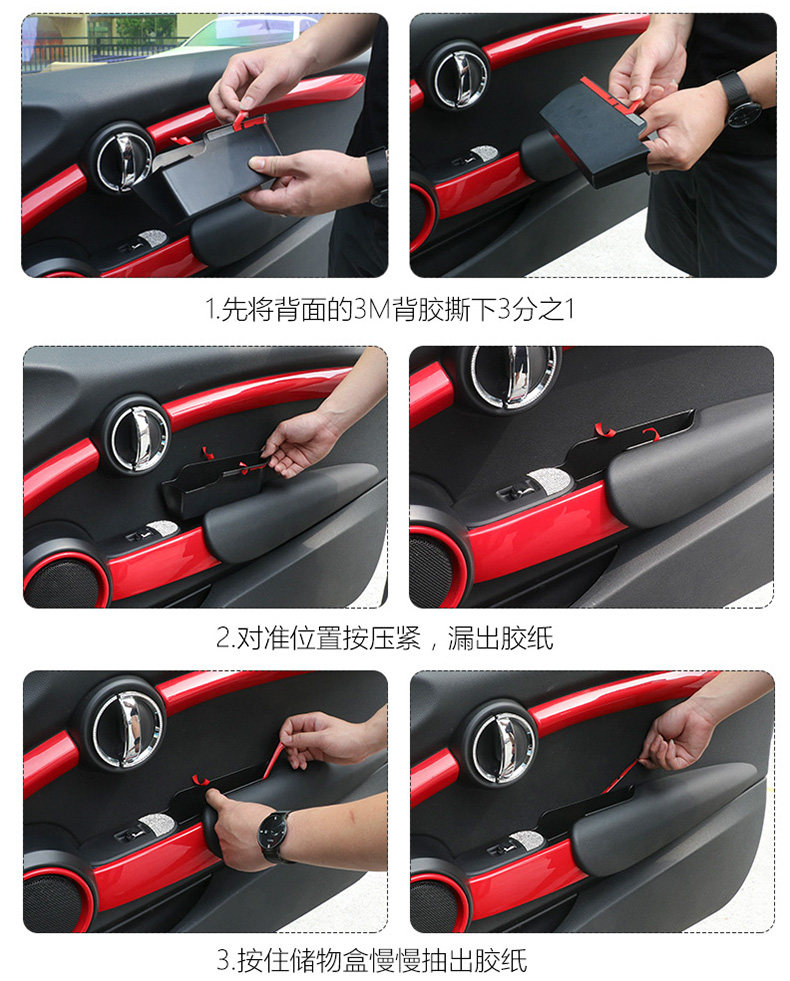 1.先将背面的3M背胶撕下3分之1

2.对准位置按压紧，漏出胶纸

3.按住储物盒慢慢抽出胶纸