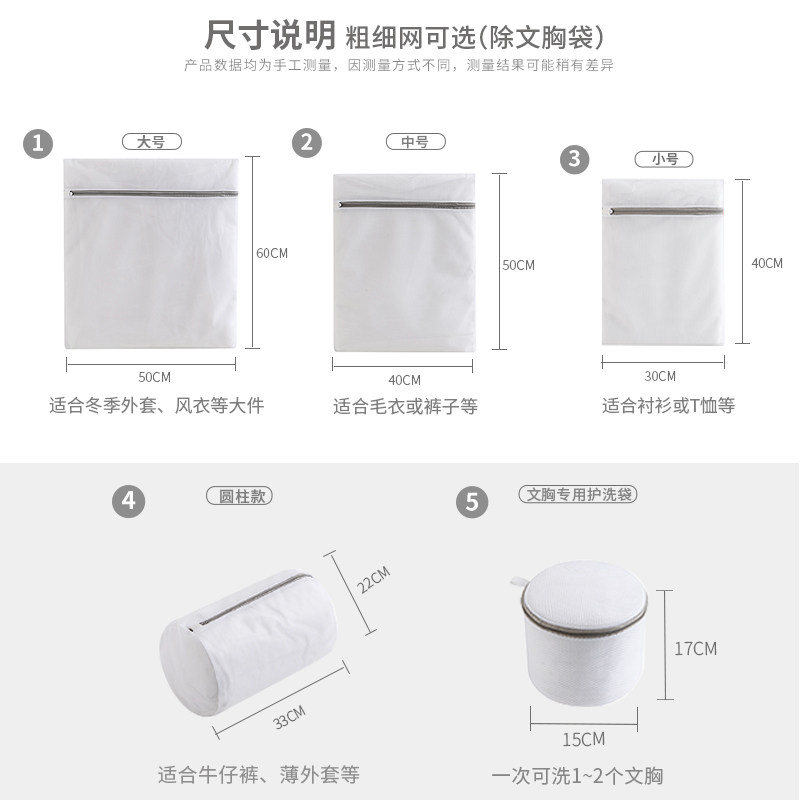 尺寸说明 粗细网可选(除文胸袋)

产品数据均为手工测量，因测量方式不同，测量结果可能稍有差异

1 大号

60CM

50CM

适合冬季外套、风衣等大件

2 中号

50CM

40CM

适合毛衣或裤子等

3 小号

40CM

30CM

适合衬衫或T恤等

4 圆柱款

22CM

33CM

适合牛仔裤、薄外套等

5 文胸专用护洗袋

17CM

15CM

一次可洗1~2个文胸