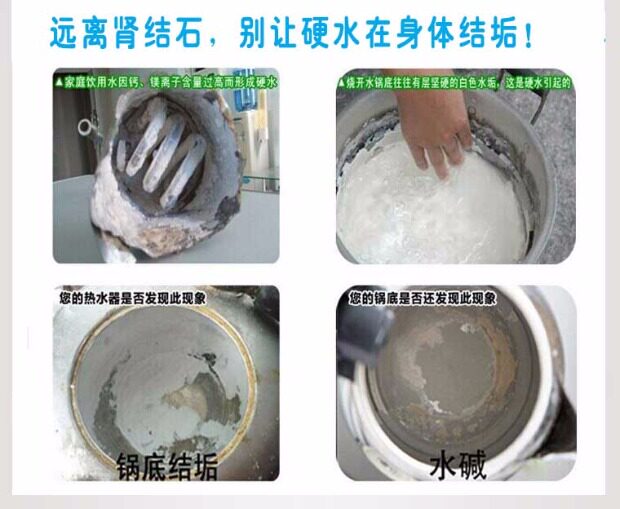 远离肾结石，别让硬水在身体结垢！

▲家庭饮用水因钙、镁离子含量过高而形成硬水

▲烧开水锅底往往有层坚硬的白色水垢，这是硬水引起的

您的热水器是否发现此现象

锅底结垢

您的锅底是否还发现此现象

水碱