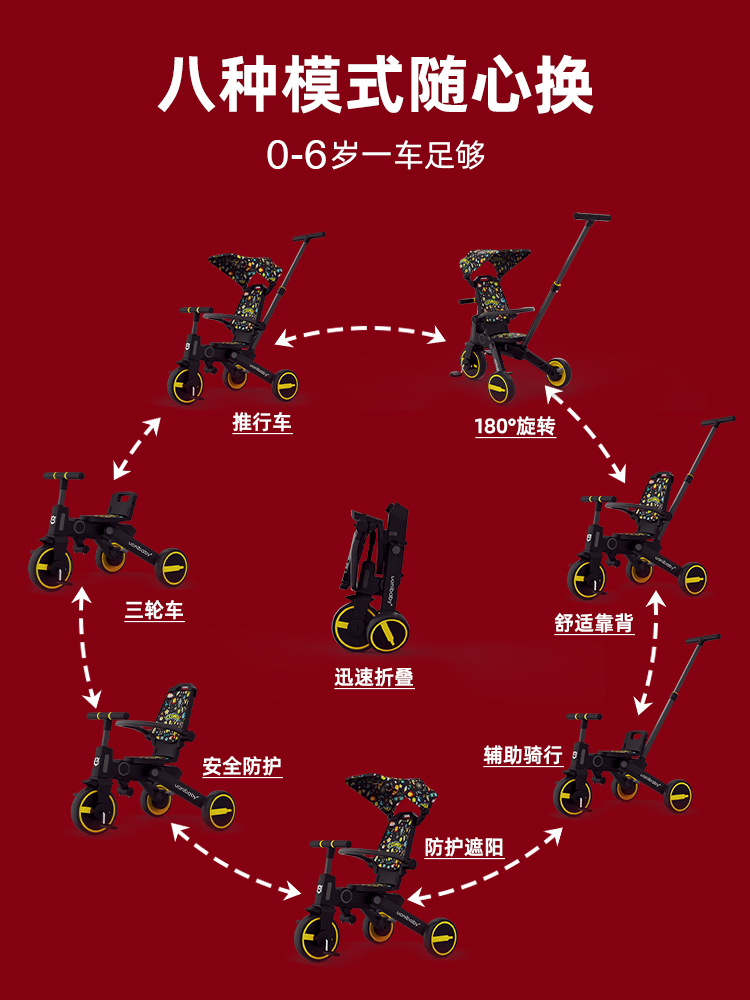 八种模式随心换

0-6岁一车足够

推行车

180°旋转

三轮车

迅速折叠

舒适靠背

安全防护

辅助骑行

防护遮阳