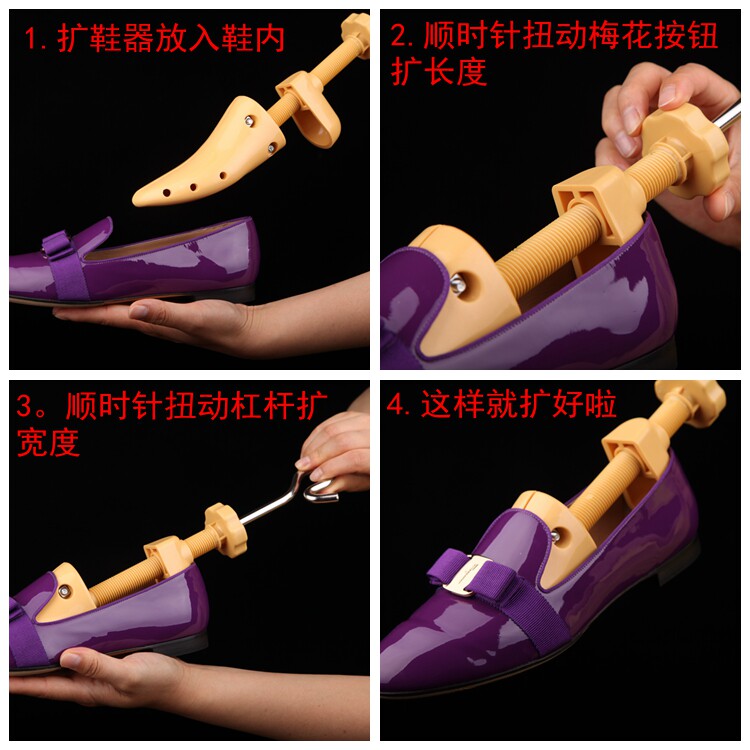 1. 扩鞋器放入鞋内

2. 顺时针扭动梅花按钮扩长度

3。顺时针扭动杠杆扩宽度

4. 这样就扩好啦