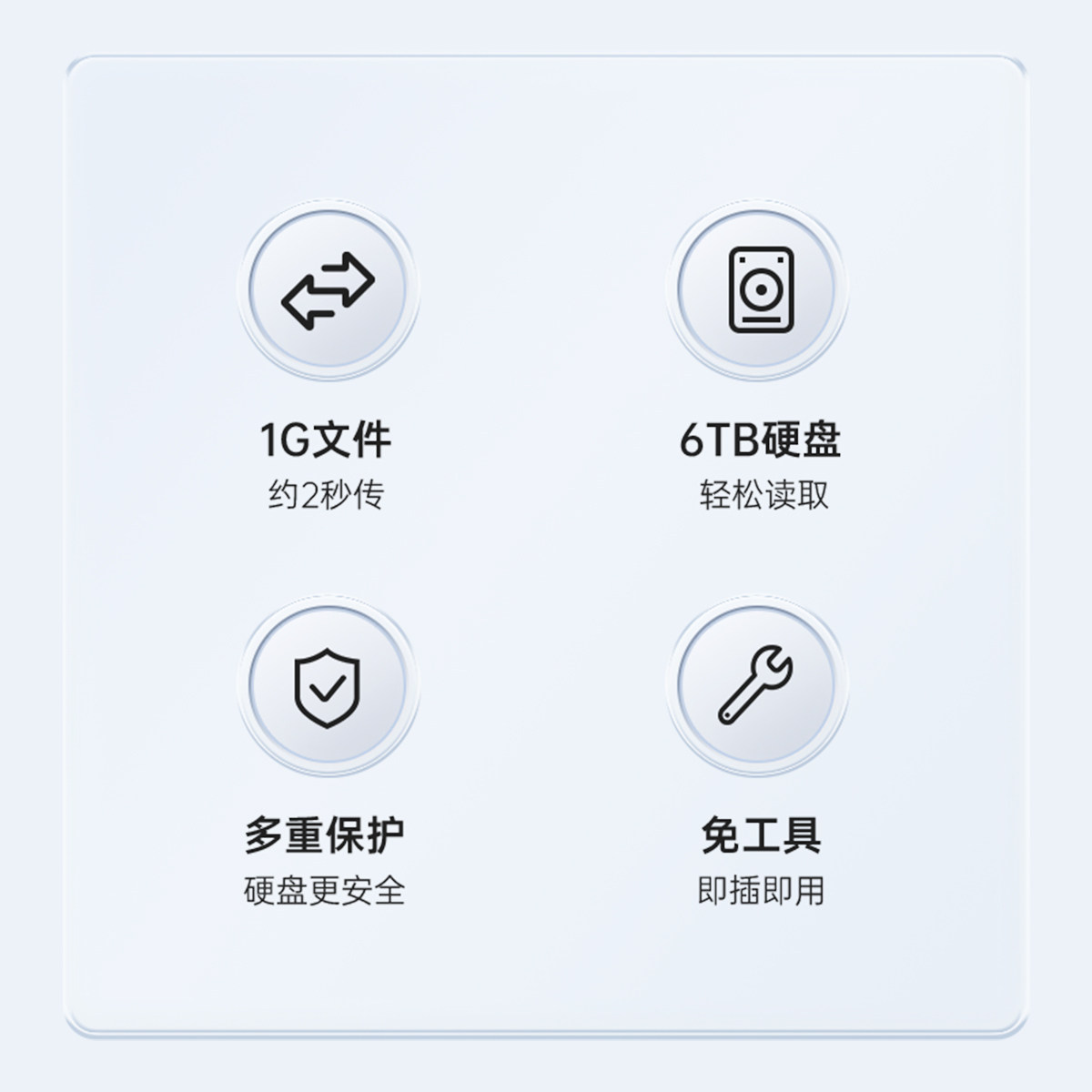 1G文件
约2秒传

6TB硬盘
轻松读取

多重保护
硬盘更安全

免工具
即插即用