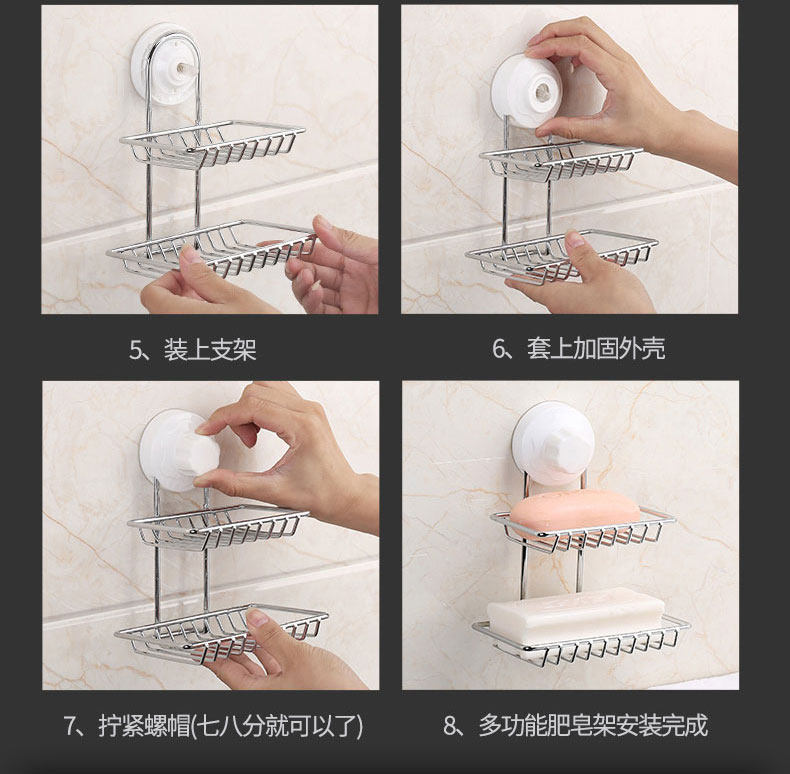 5、装上支架

6、套上加固外壳

7、拧紧螺帽(七八分就可以了)

8、多功能肥皂架安装完成