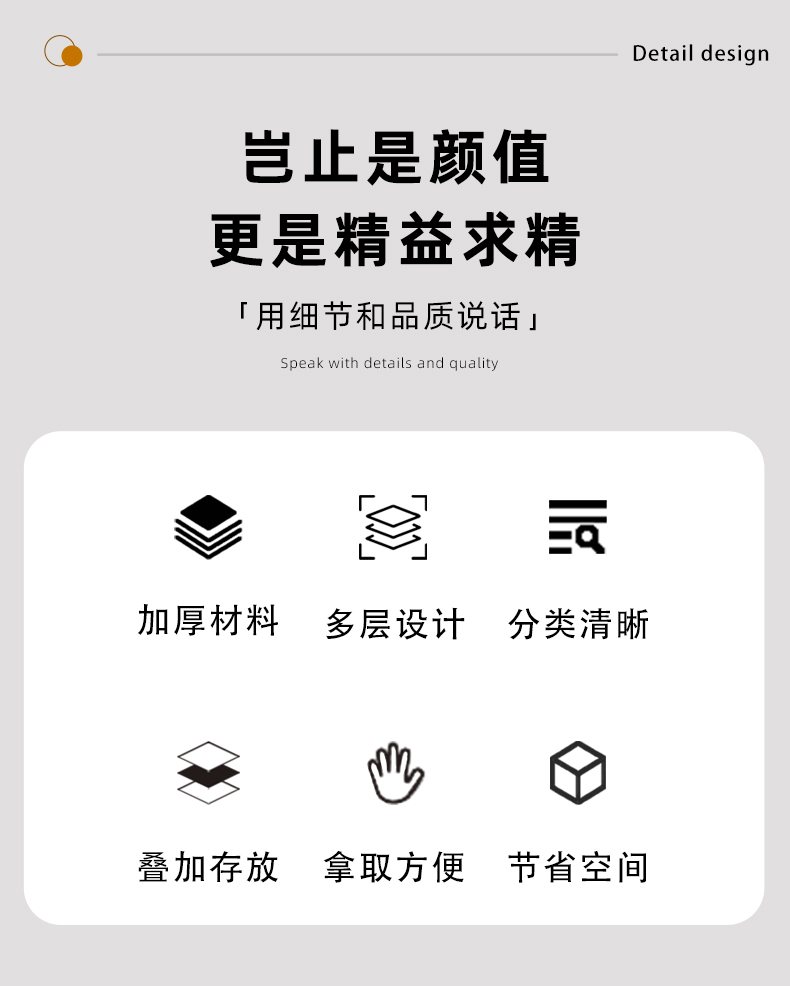 Detail design

岂止是颜值
更是精益求精

「用细节和品质说话」

Speak with details and quality

加厚材料 多层设计 分类清晰

叠加存放 拿取方便 节省空间