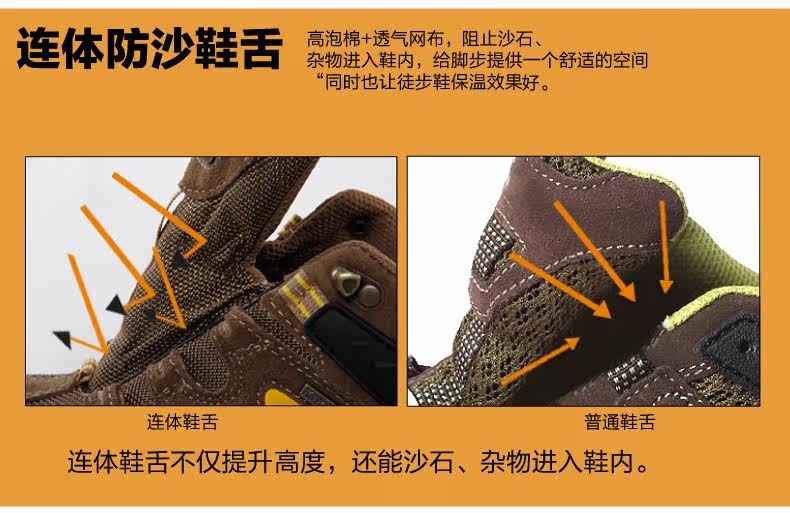 连体防沙鞋舌

高泡棉+透气网布，阻止沙石、杂物进入鞋内，给脚步提供一个舒适的空间“同时也让徒步鞋保温效果好。

连体鞋舌

普通鞋舌

连体鞋舌不仅提升高度，还能沙石、杂物进入鞋内。