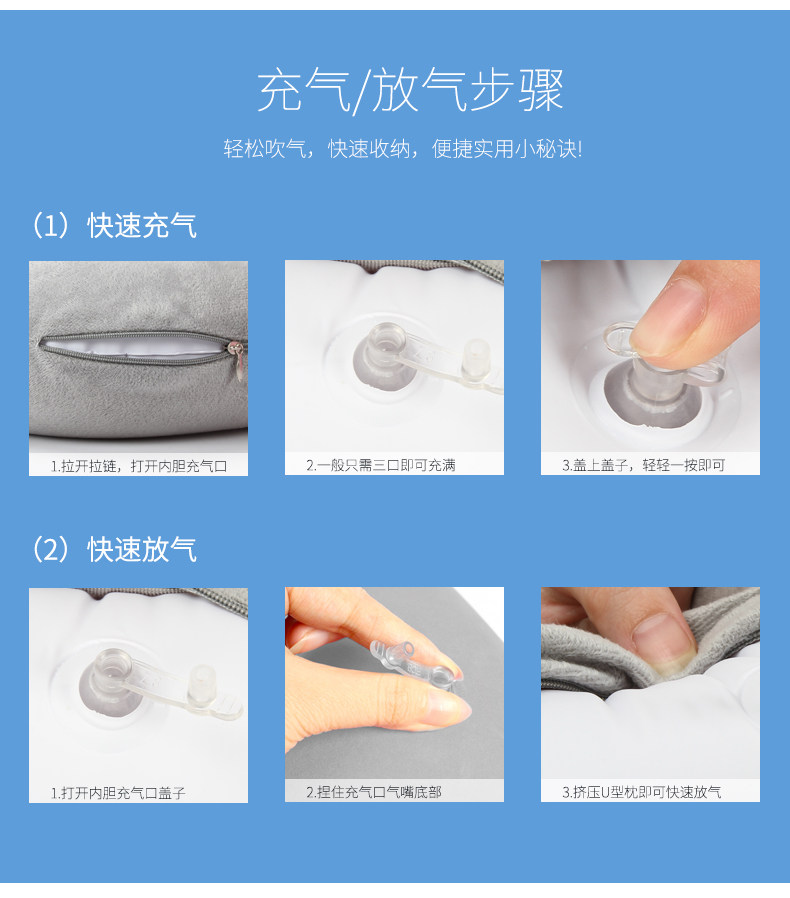 充气/放气步骤

轻松吹气，快速收纳，便捷实用小秘诀!

（1）快速充气

1.拉开拉链，打开内胆充气口

2.一般只需三口即可充满

3.盖上盖子，轻轻一按即可

（2）快速放气

1.打开内胆充气口盖子

2.捏住充气口气嘴底部

3.挤压U型枕即可快速放气