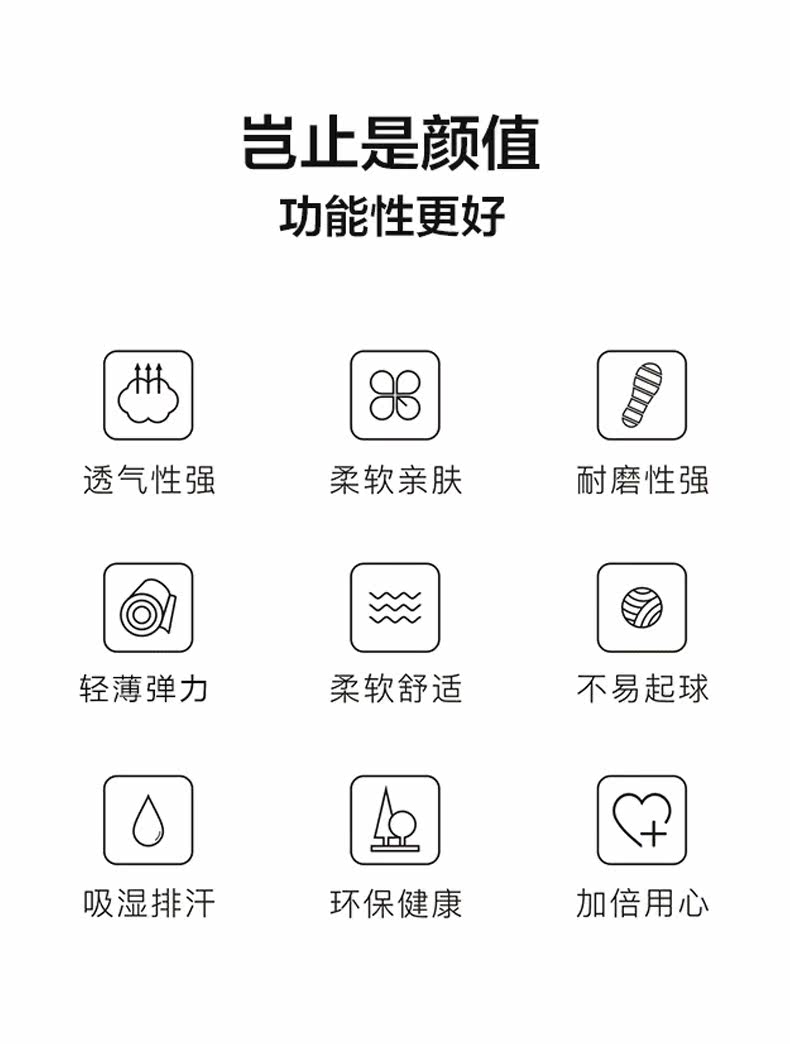 岂止是颜值
功能性更好

透气性强 柔软亲肤 耐磨性强

轻薄弹力 柔软舒适 不易起球

吸湿排汗 环保健康 加倍用心